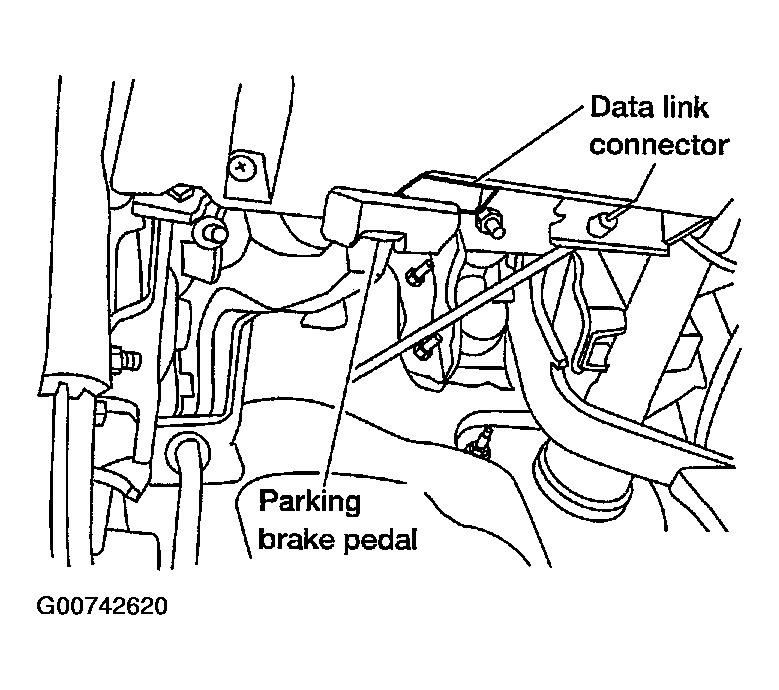 Data link connector

Parking brake pedal

G00742620