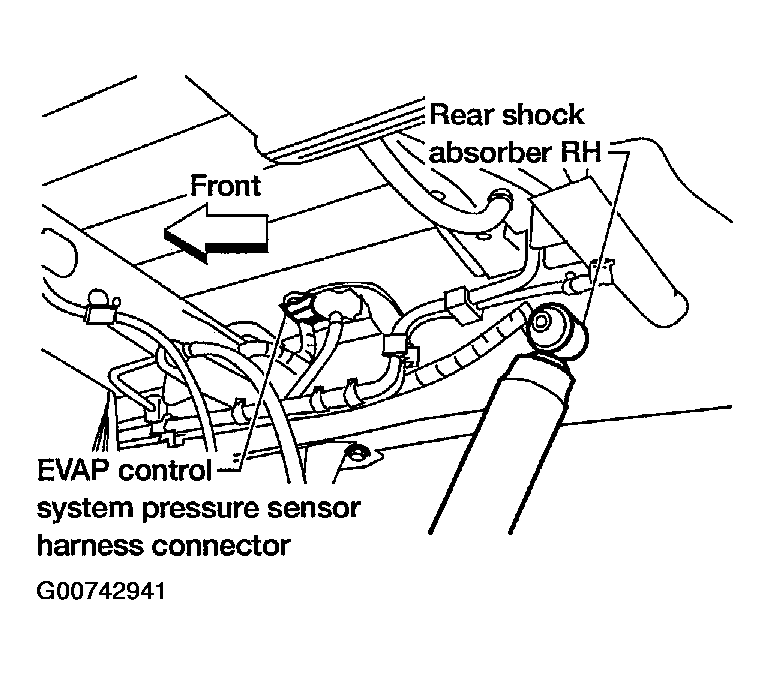 Rear shock absorber RH

Front

EVAP control system pressure sensor harness connector

G00742941