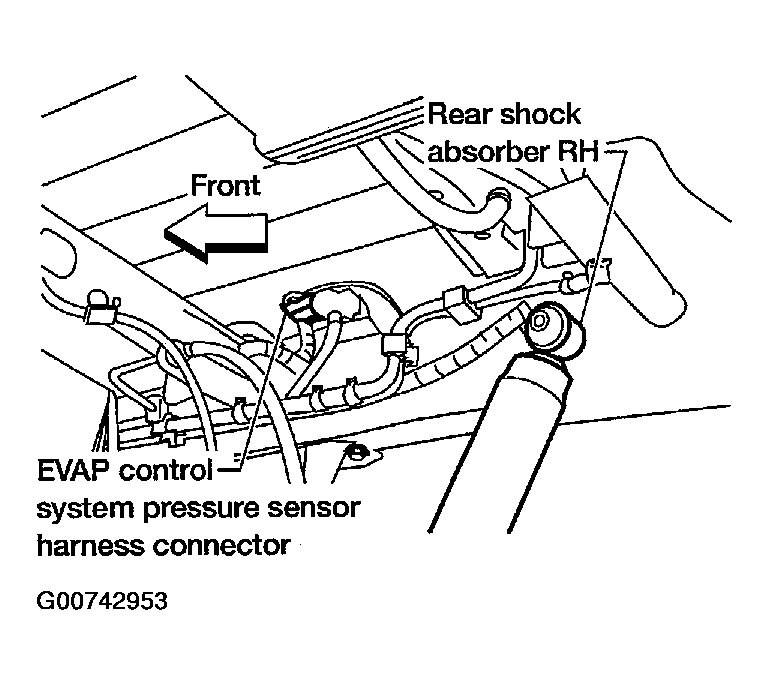 Rear shock absorber RH

Front

EVAP control system pressure sensor harness connector

G00742953