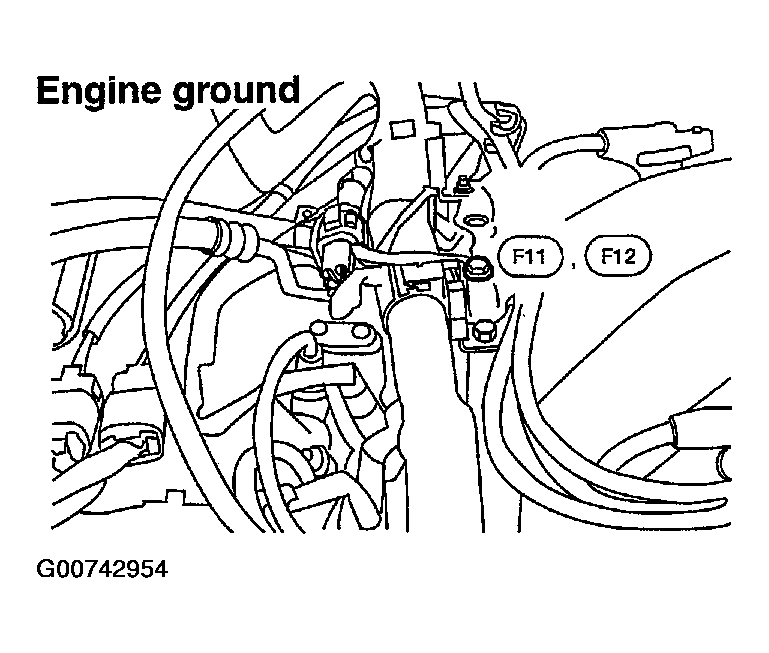 Engine ground

F11 , F12

G00742954