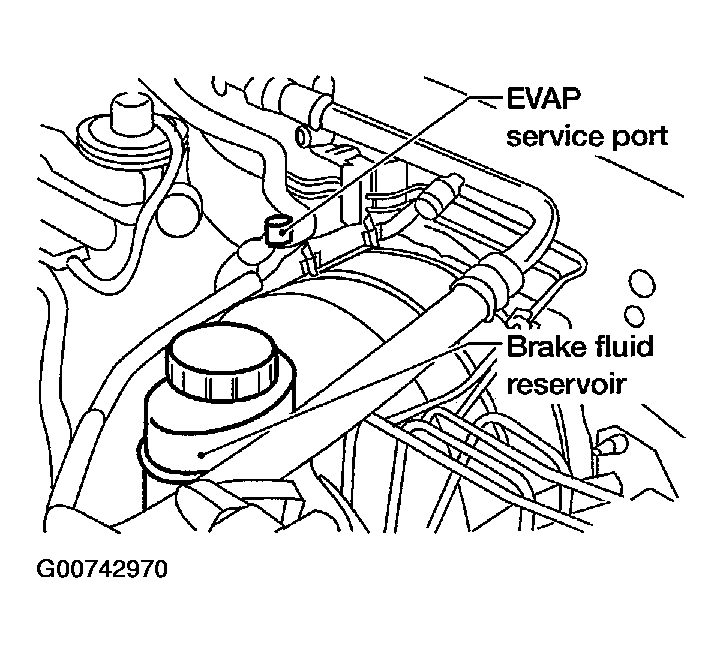 EVAP service port

Brake fluid reservoir

G00742970