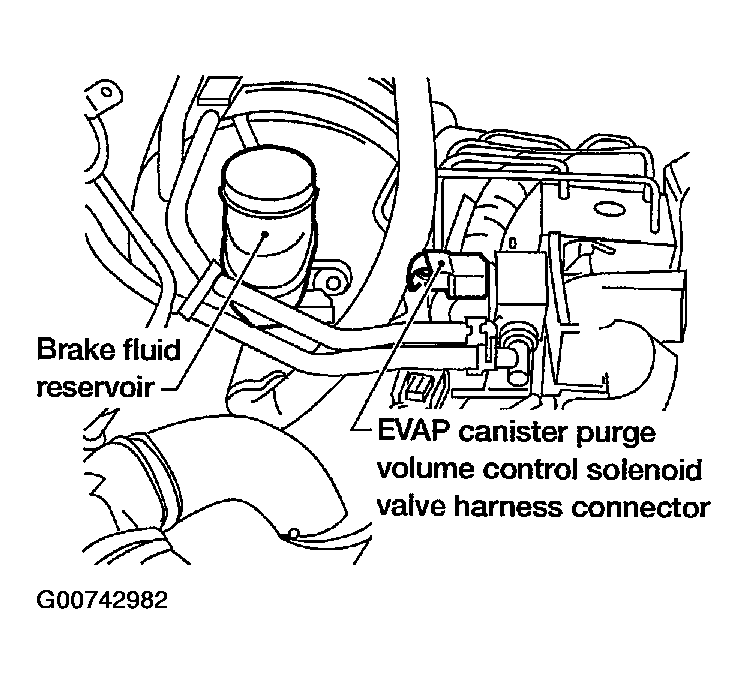 Brake fluid reservoir

EVAP canister purge volume control solenoid valve harness connector

G00742982