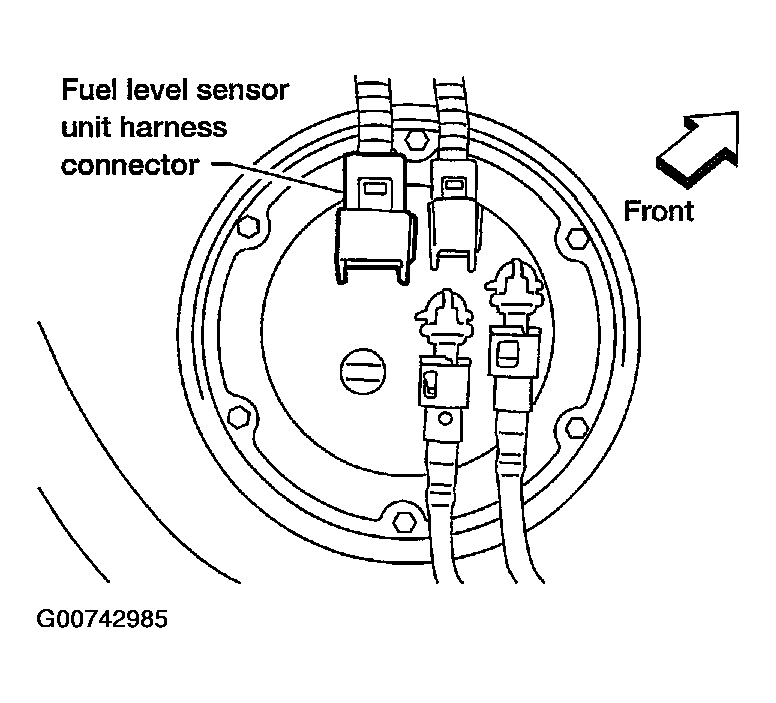 Fuel level sensor unit harness connector

Front

G00742985