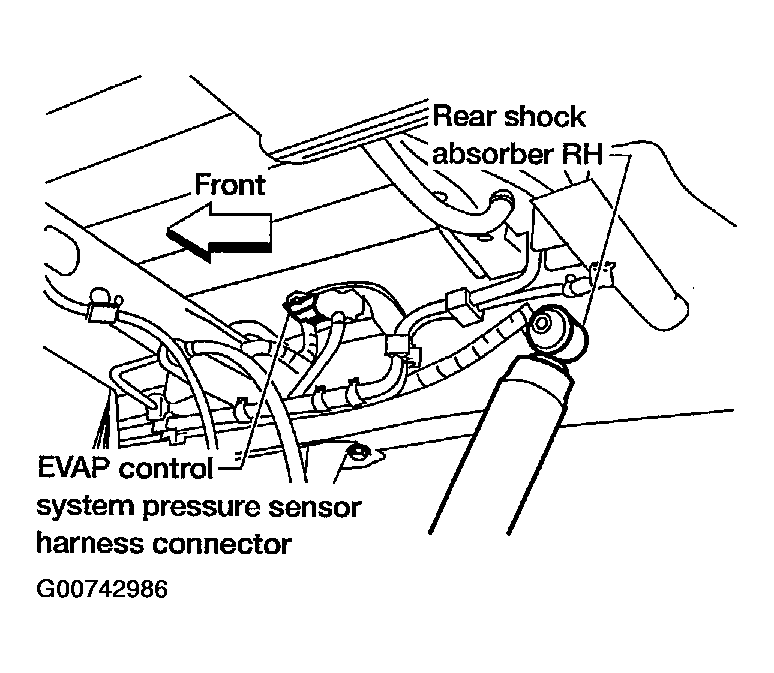 Rear shock absorber RH

Front

EVAP control system pressure sensor harness connector

G00742986