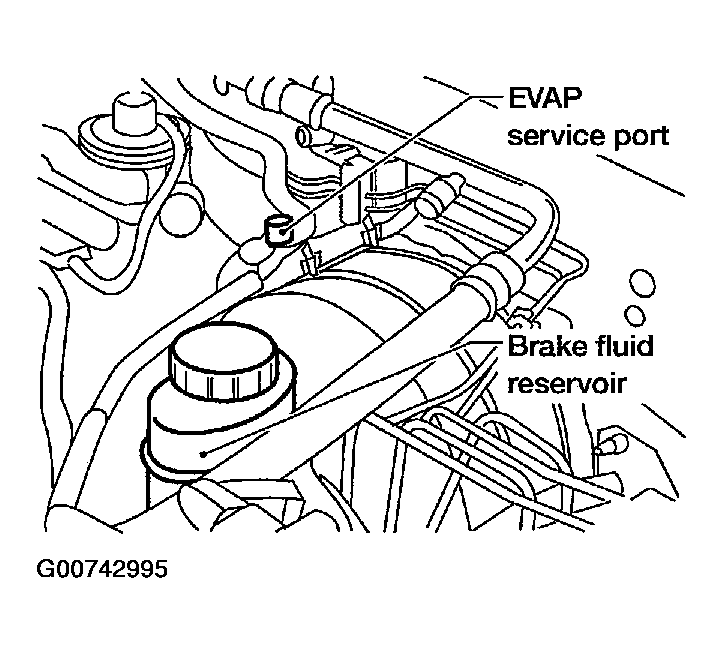 EVAP
service port

Brake fluid
reservoir

G00742995