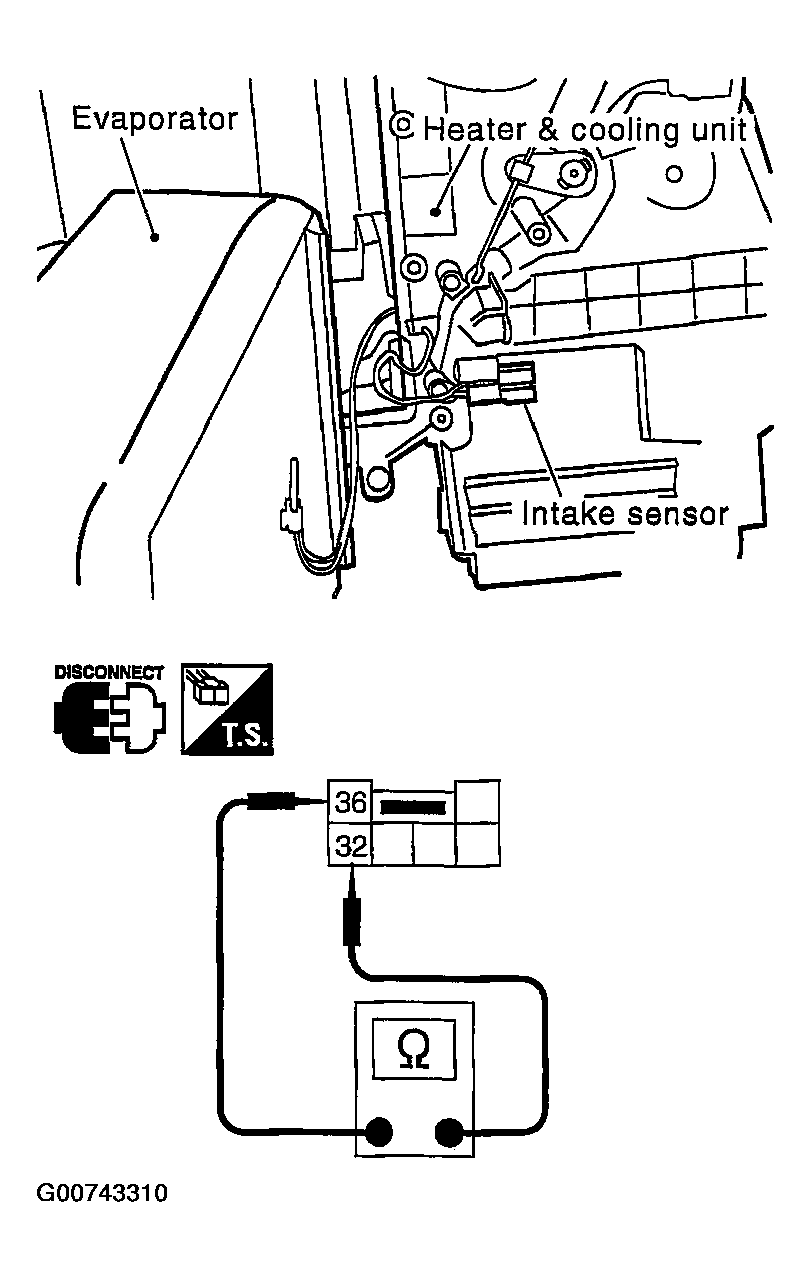 Evaporator

© Heater & cooling unit

Intake sensor

DISCONNECT

T.S.

36

32

Ω

G00743310