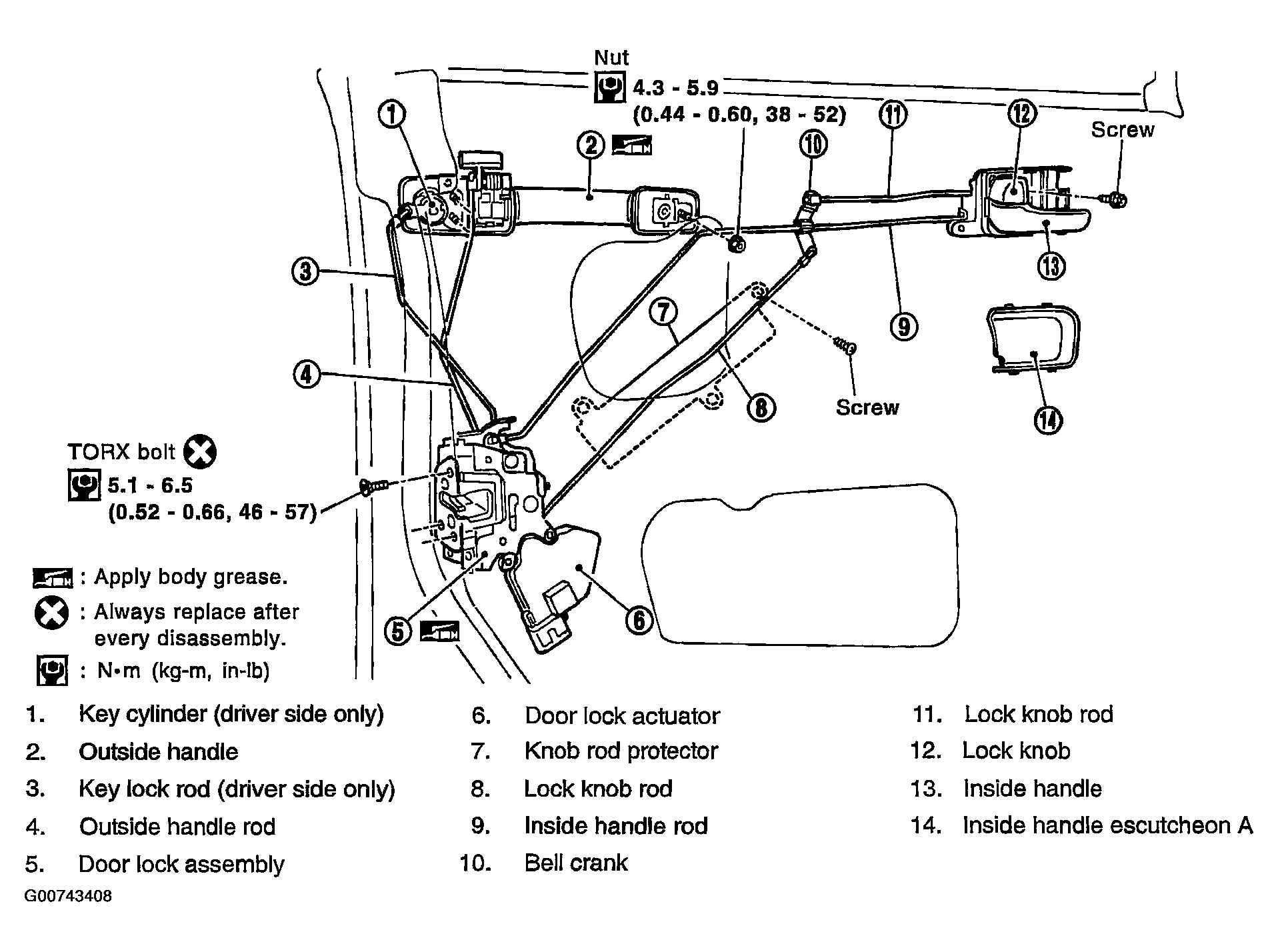 Nut
4.3 - 5.9
(0.44 - 0.60, 38 - 52)

1
2
11
12
Screw
10
3
13
7
9
4
8
Screw
14

TORX bolt
5.1 - 6.5
(0.52 - 0.66, 46 - 57)

: Apply body grease.
: Always replace after every disassembly.
: N•m (kg-m, in-lb)

5
6

1. Key cylinder (driver side only)
2. Outside handle
3. Key lock rod (driver side only)
4. Outside handle rod
5. Door lock assembly

6. Door lock actuator
7. Knob rod protector
8. Lock knob rod
9. Inside handle rod
10. Bell crank

11. Lock knob rod
12. Lock knob
13. Inside handle
14. Inside handle escutcheon A

G00743408