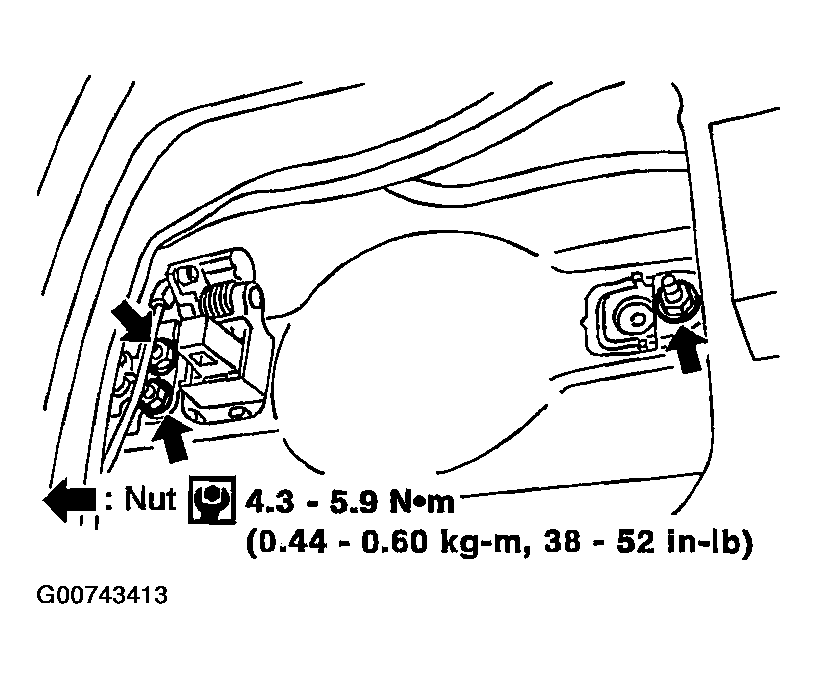 : Nut 4.3 - 5.9 N•m
(0.44 - 0.60 kg-m, 38 - 52 in-lb)

G00743413