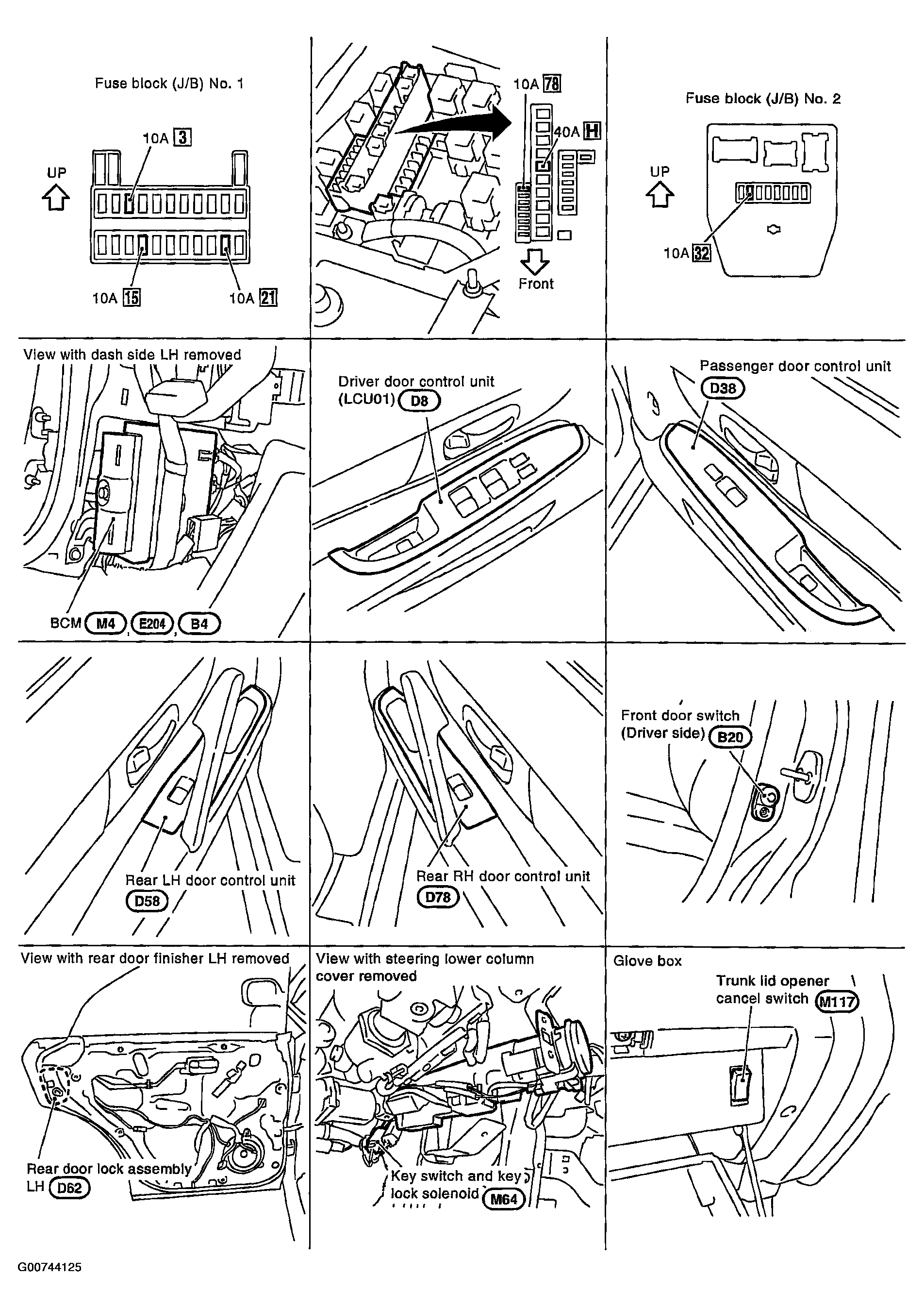 Fuse block (J/B) No. 1

10A 3

UP

10A 15

10A 21

10A 78

40A H

Front

Fuse block (J/B) No. 2

UP

10A 32

View with dash side LH removed

BCM M4, E204, B4

Driver door control unit (LCU01) D8

Passenger door control unit D38

Rear LH door control unit D58

Rear RH door control unit D78

Front door switch (Driver side) B20

View with rear door finisher LH removed

Rear door lock assembly LH D62

View with steering lower column cover removed

Key switch and key lock solenoid M64

Glove box

Trunk lid opener cancel switch M117

G00744125