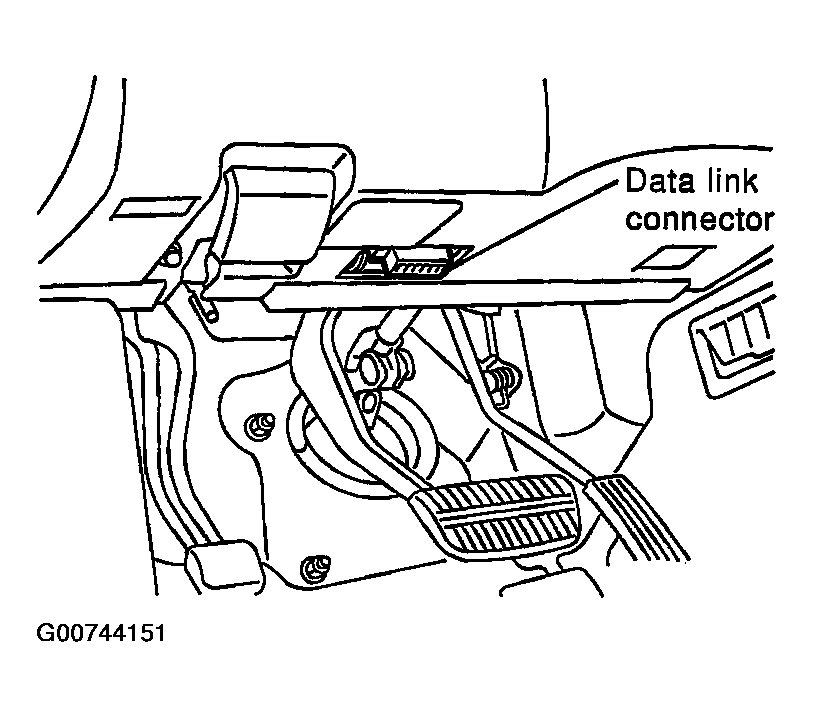 Data link connector

G00744151