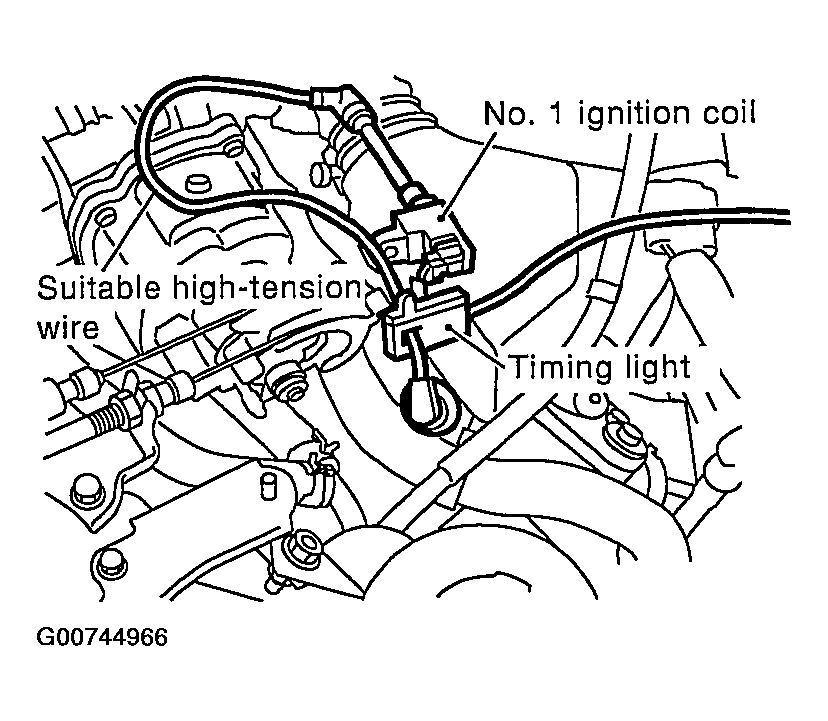 No. 1 ignition coil

Suitable high-tension wire

Timing light

G00744966