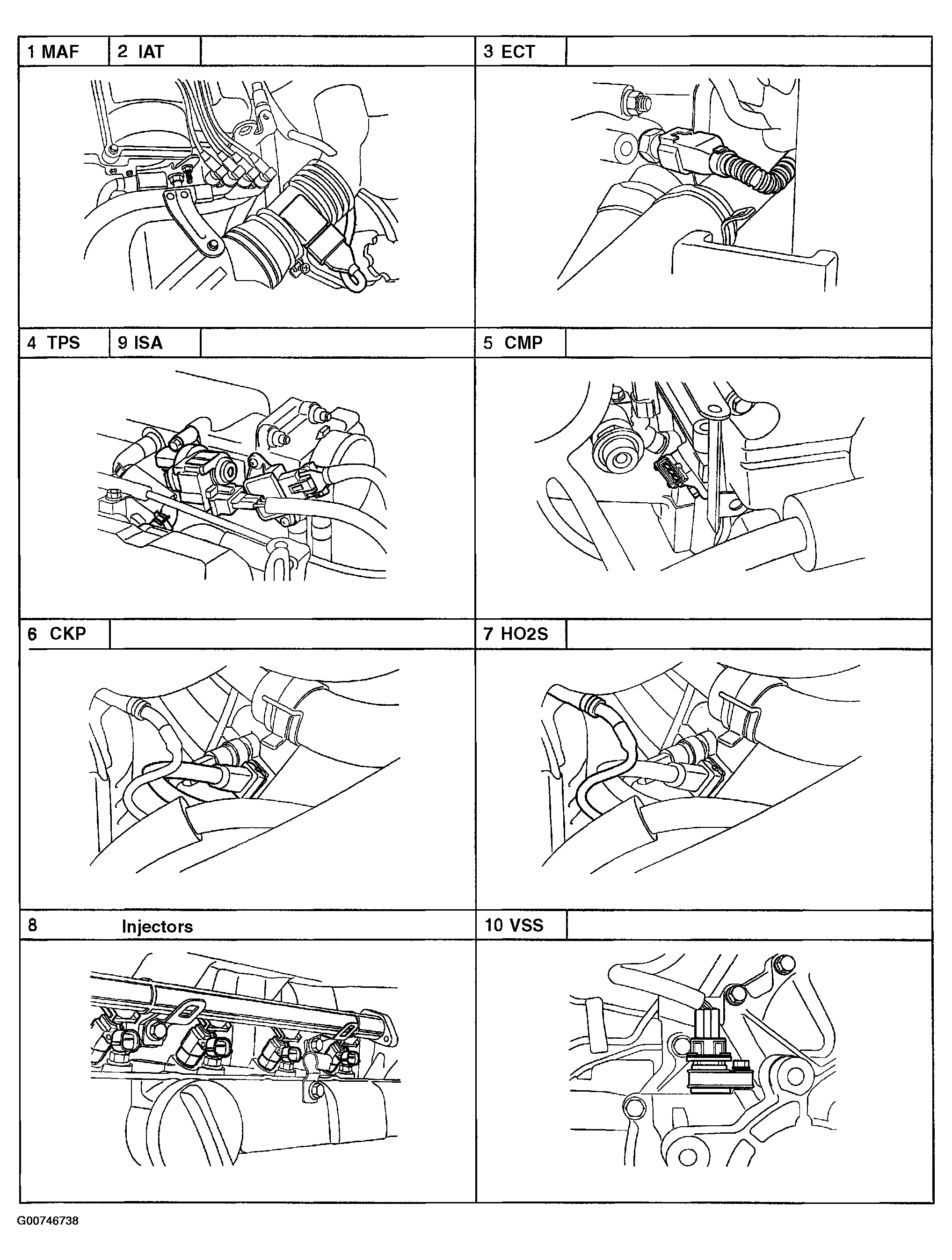 1 MAF
2 IAT
3 ECT
4 TPS
9 ISA
5 CMP
6 CKP
7 HO2S
8 Injectors
10 VSS

G00746738