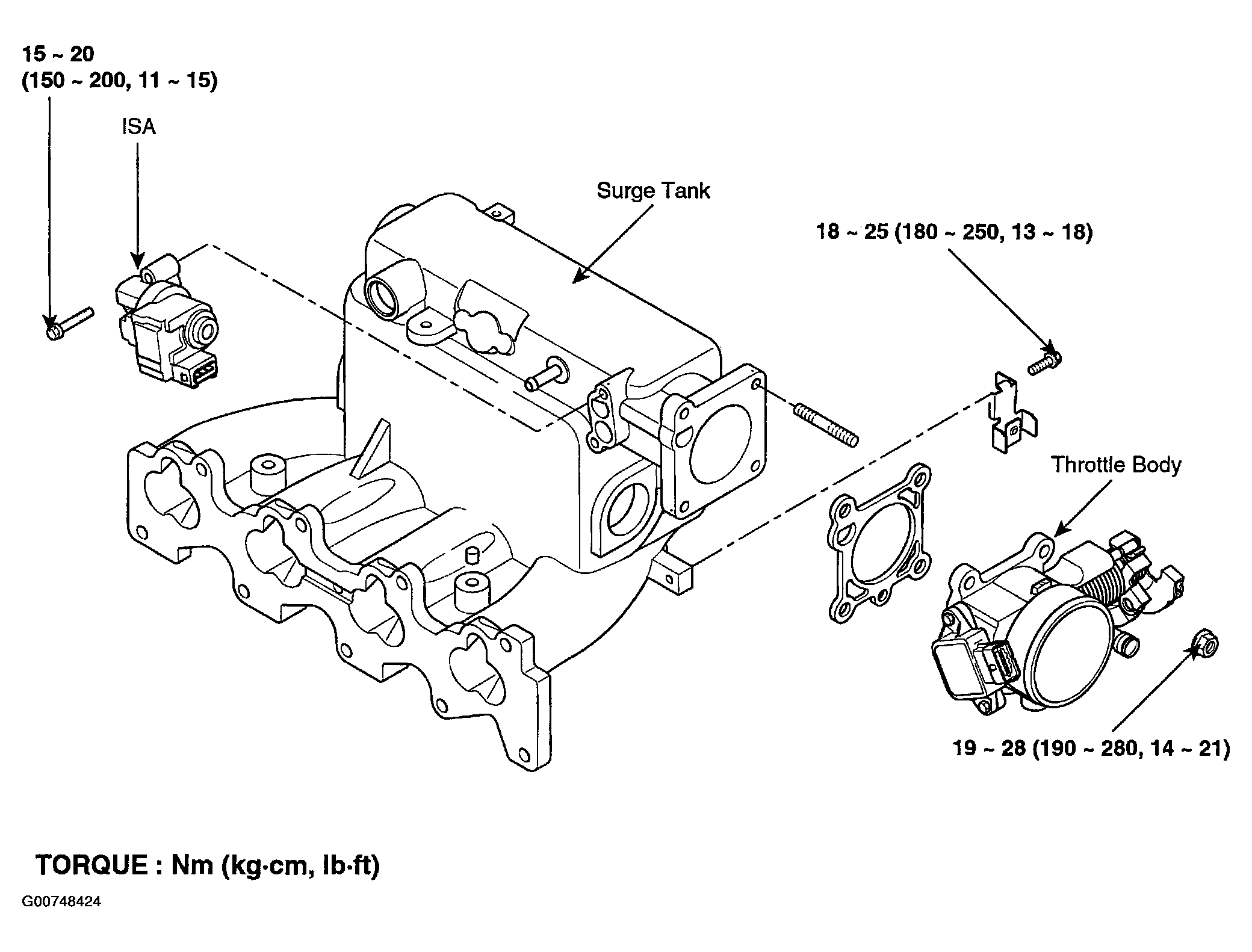 15 ~ 20
(150 ~ 200, 11 ~ 15)

ISA

Surge Tank

18 ~ 25 (180 ~ 250, 13 ~ 18)

Throttle Body

19 ~ 28 (190 ~ 280, 14 ~ 21)

TORQUE : Nm (kg·cm, lb·ft)

G00748424