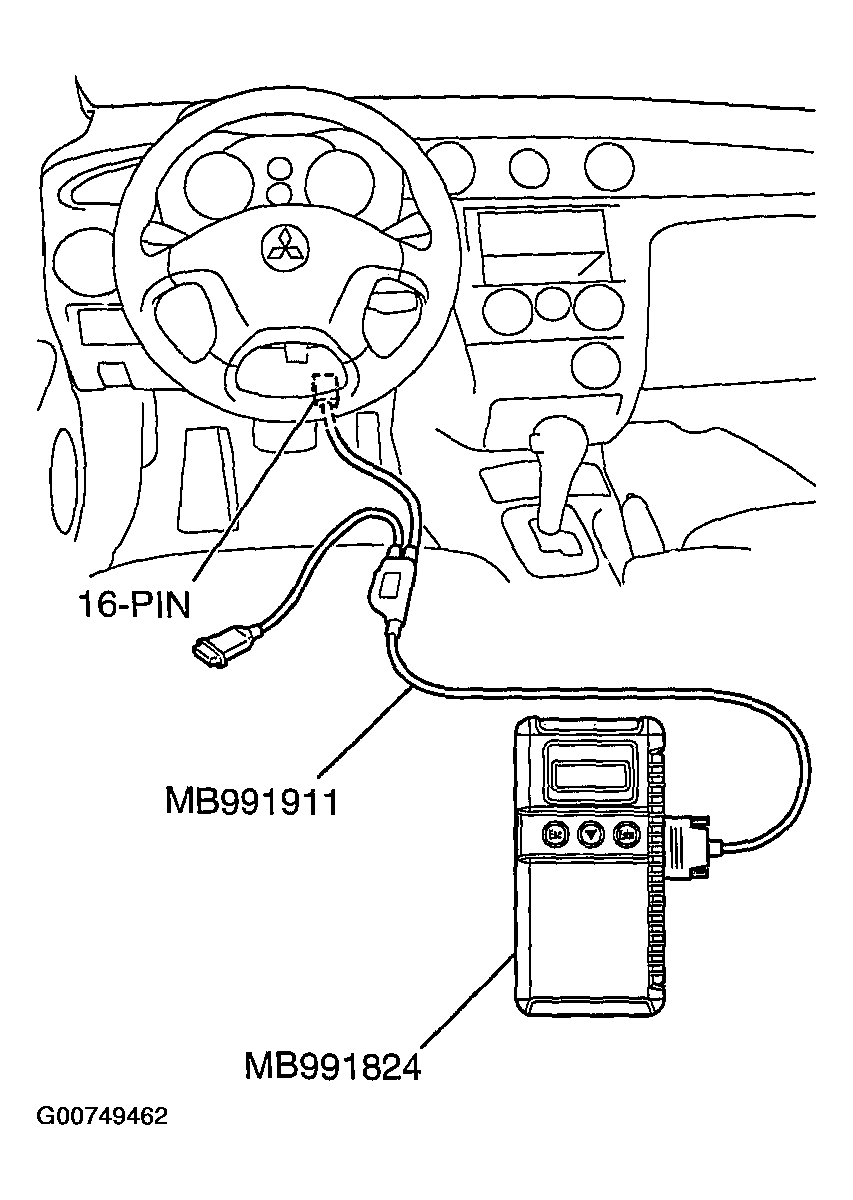 16-PIN

MB991911

Esc

Enter

MB991824

G00749462