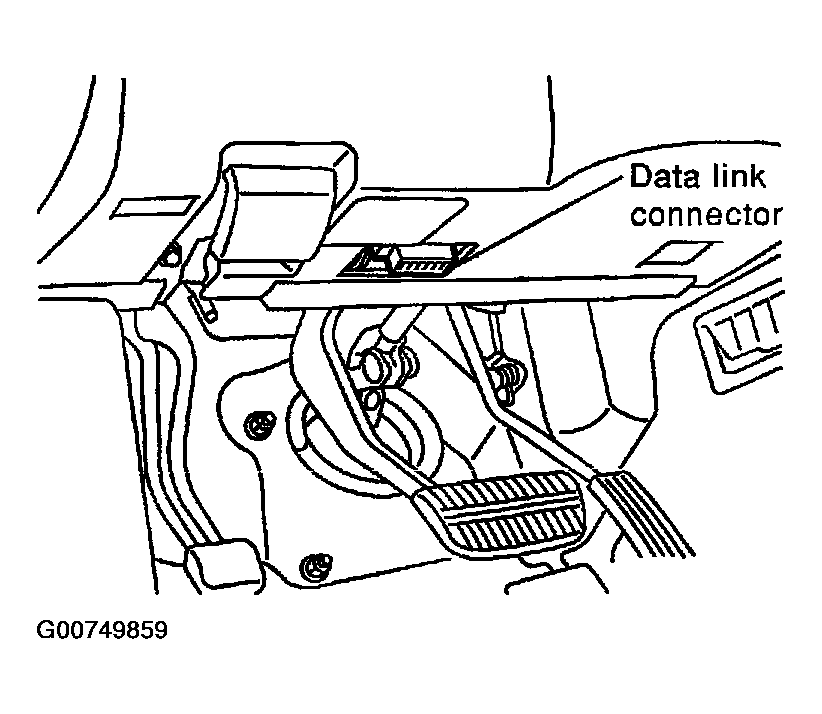 Data link connector

G00749859