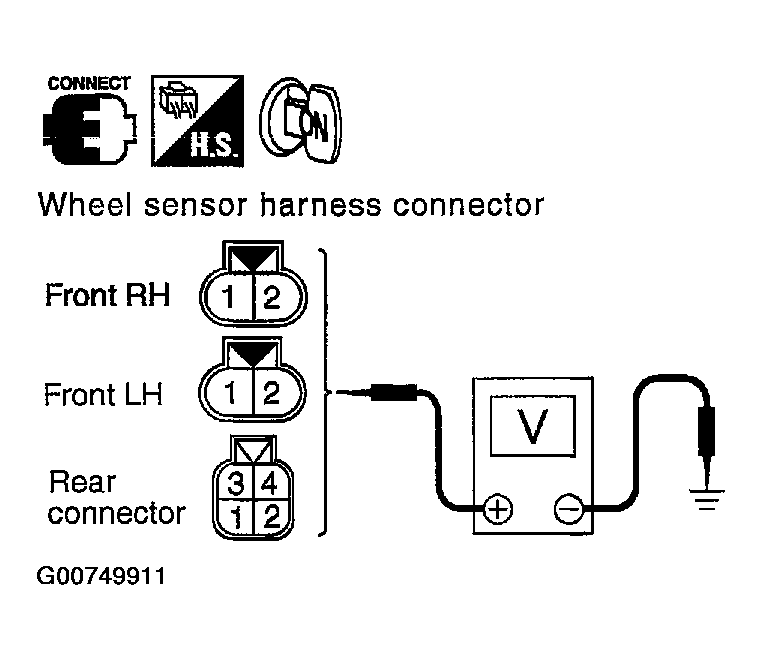 CONNECT
H.S.
ON

Wheel sensor harness connector

Front RH
1 2

Front LH
1 2

Rear connector
3 4
1 2

V
+
−

G00749911