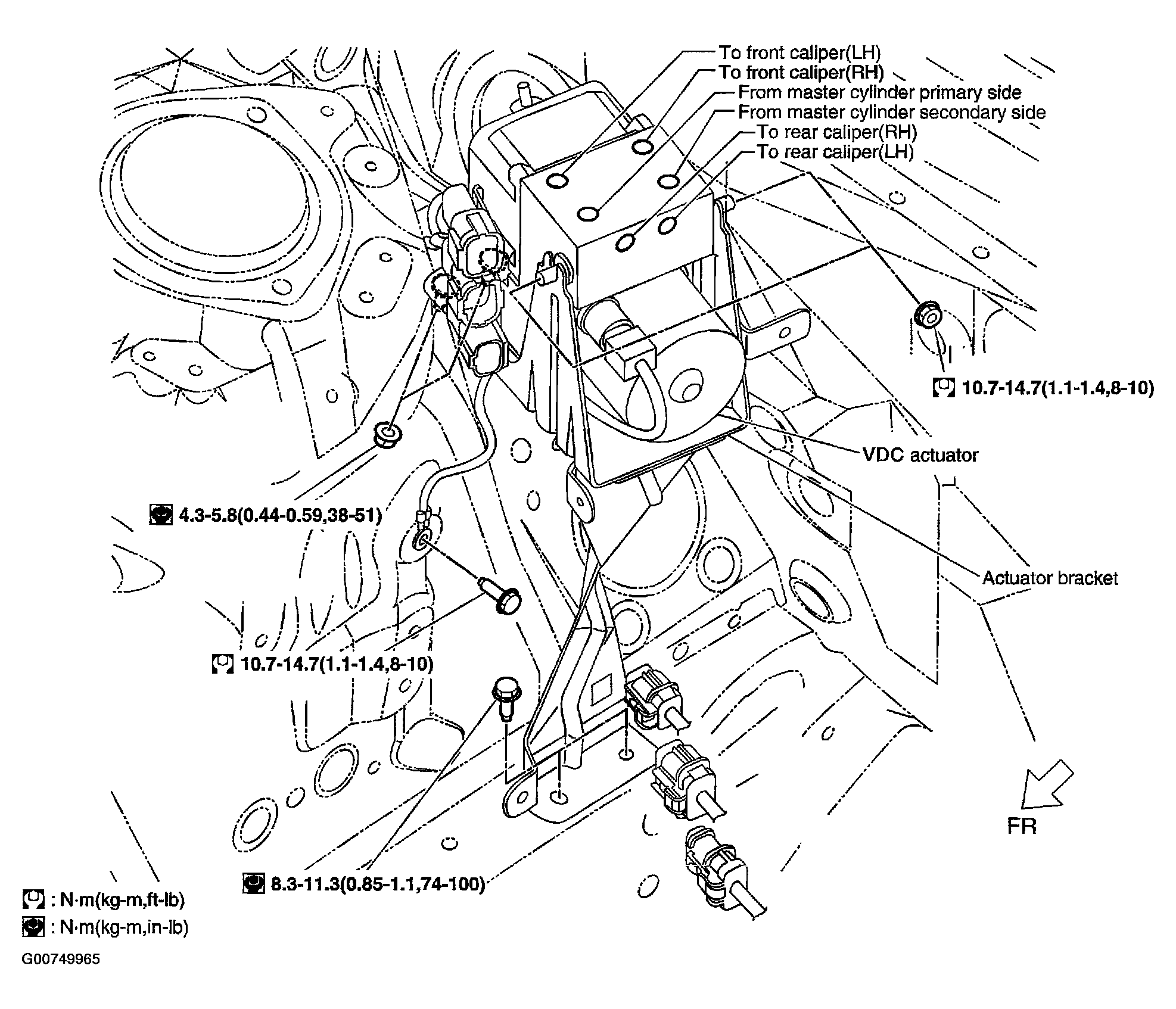 To front caliper(LH)
To front caliper(RH)
From master cylinder primary side
From master cylinder secondary side
To rear caliper(RH)
To rear caliper(LH)

10.7-14.7(1.1-1.4,8-10)

VDC actuator

4.3-5.8(0.44-0.59,38-51)

Actuator bracket

10.7-14.7(1.1-1.4,8-10)

FR

8.3-11.3(0.85-1.1,74-100)

: N·m(kg-m,ft-lb)
: N·m(kg-m,in-lb)

G00749965