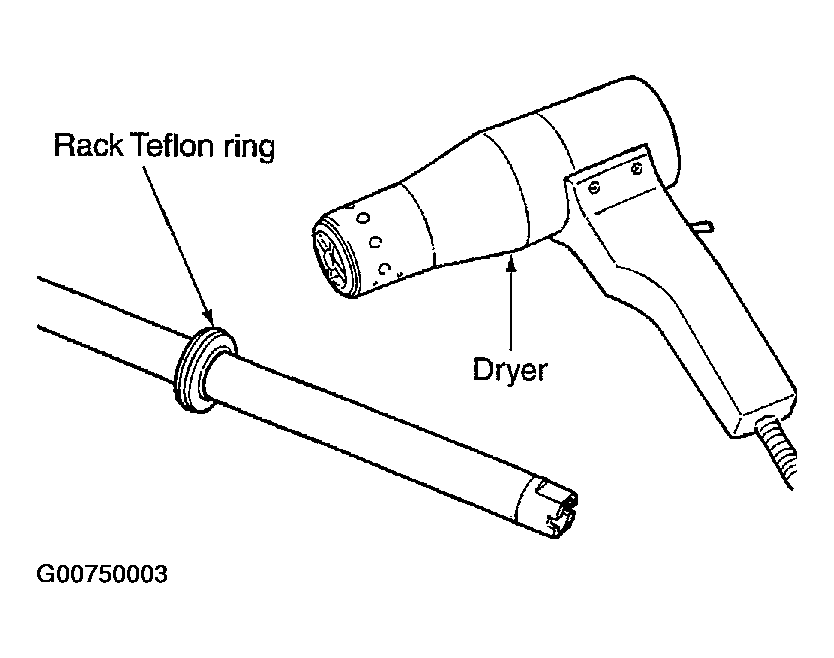 Rack Teflon ring

Dryer

G00750003