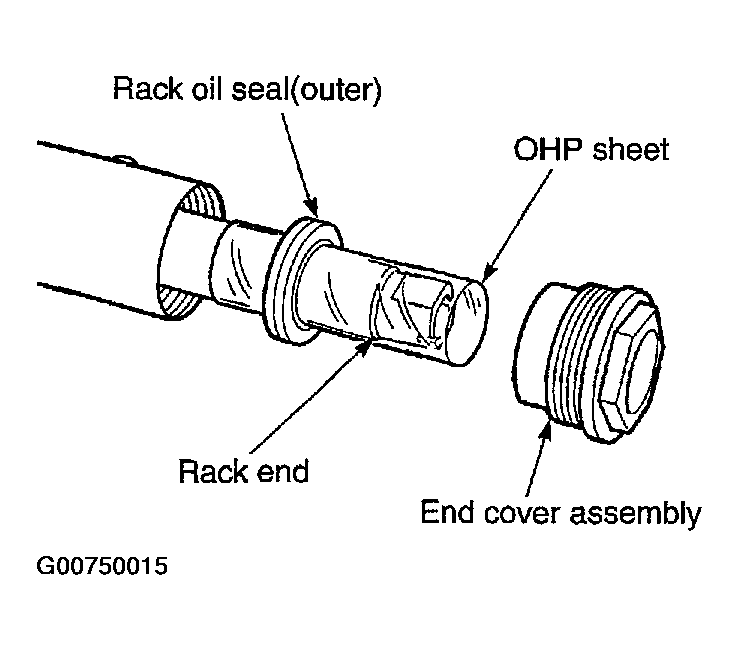 Rack oil seal(outer)

OHP sheet

Rack end

End cover assembly

G00750015