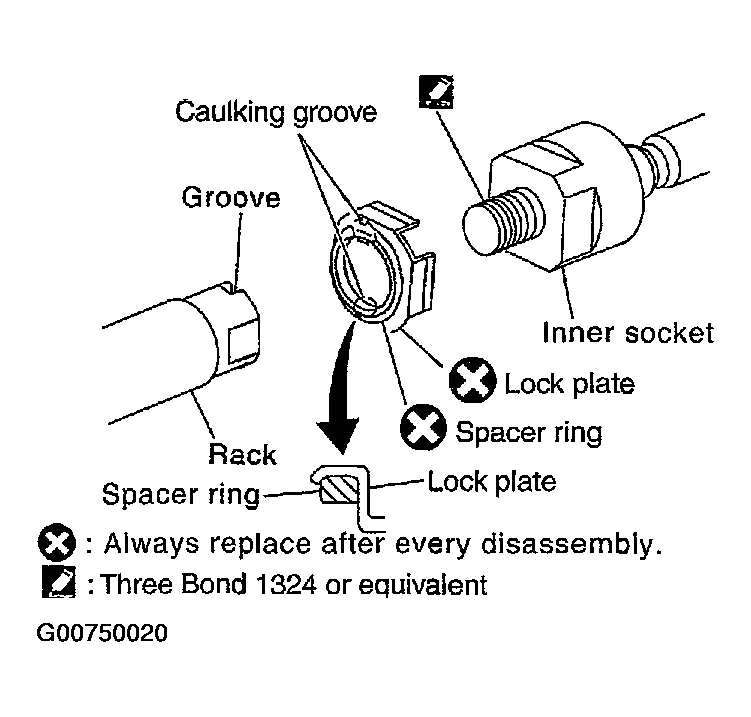 Caulking groove

Groove

Inner socket

Lock plate

Spacer ring

Rack

Spacer ring

Lock plate

: Always replace after every disassembly.

: Three Bond 1324 or equivalent

G00750020