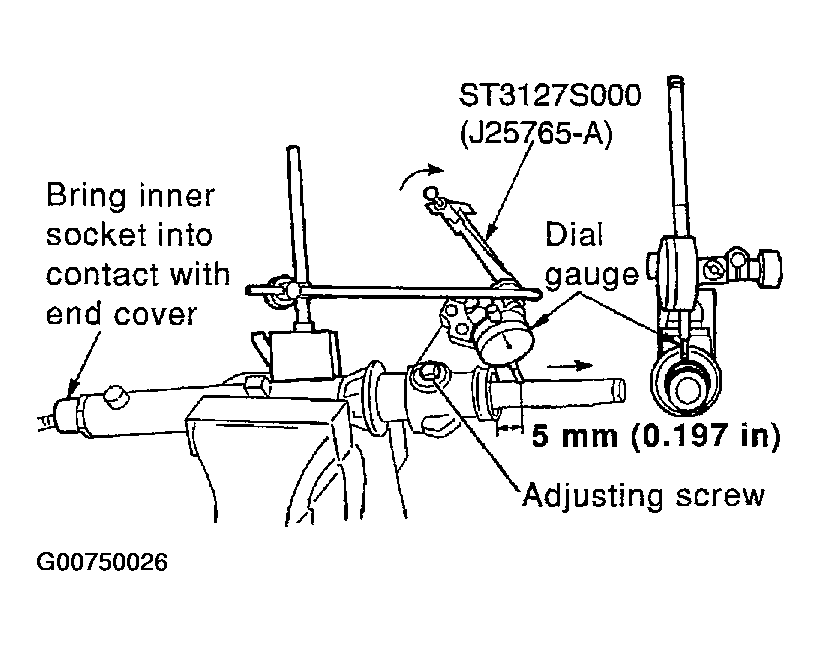 ST3127S000
(J25765-A)

Bring inner socket into contact with end cover

Dial gauge

5 mm (0.197 in)

Adjusting screw

G00750026