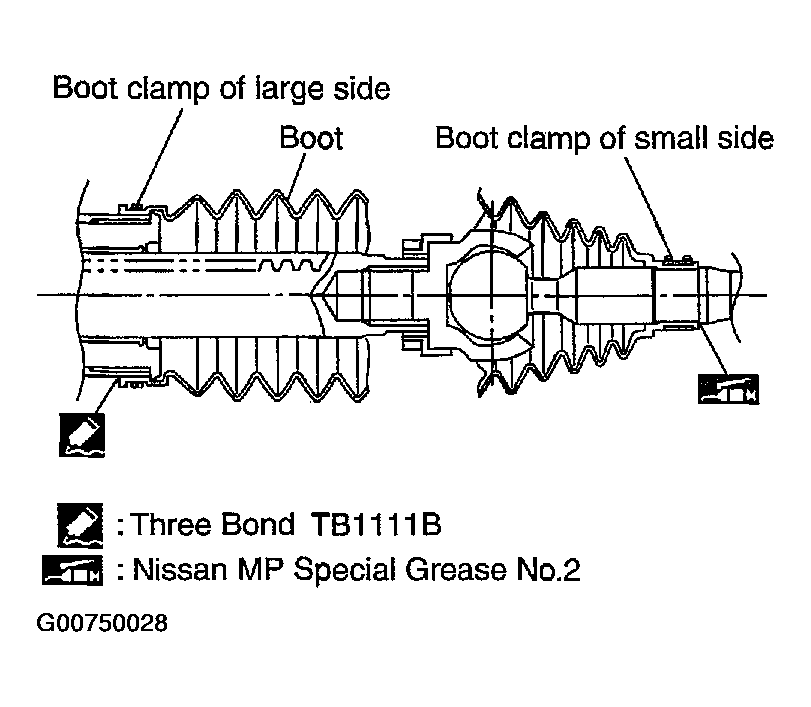 Boot clamp of large side
Boot
Boot clamp of small side

: Three Bond TB1111B
: Nissan MP Special Grease No.2

G00750028