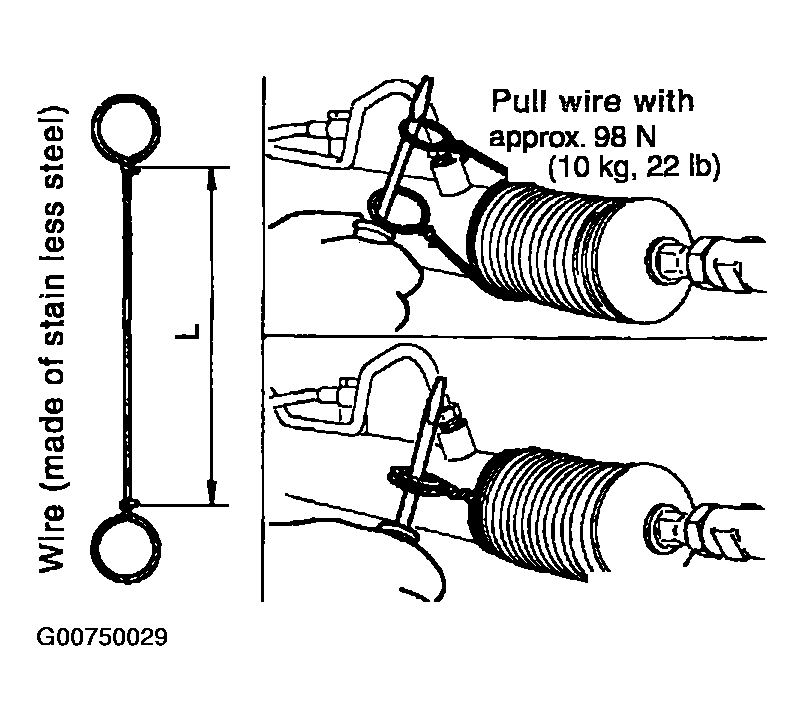 Wire (made of stain less steel)

L

Pull wire with approx. 98 N (10 kg, 22 lb)

G00750029