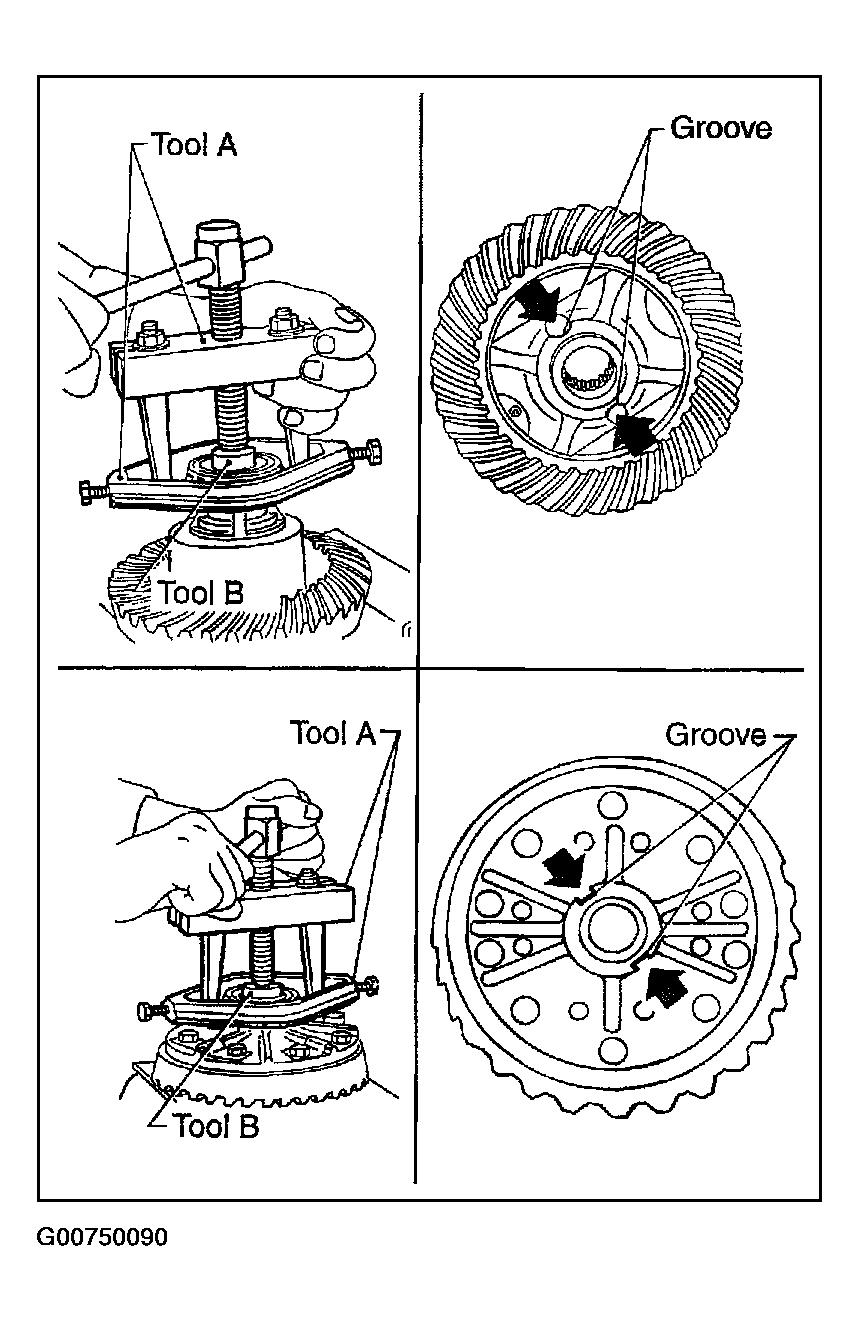 Tool A

Tool B

Groove

Tool A

Tool B

Groove

G00750090