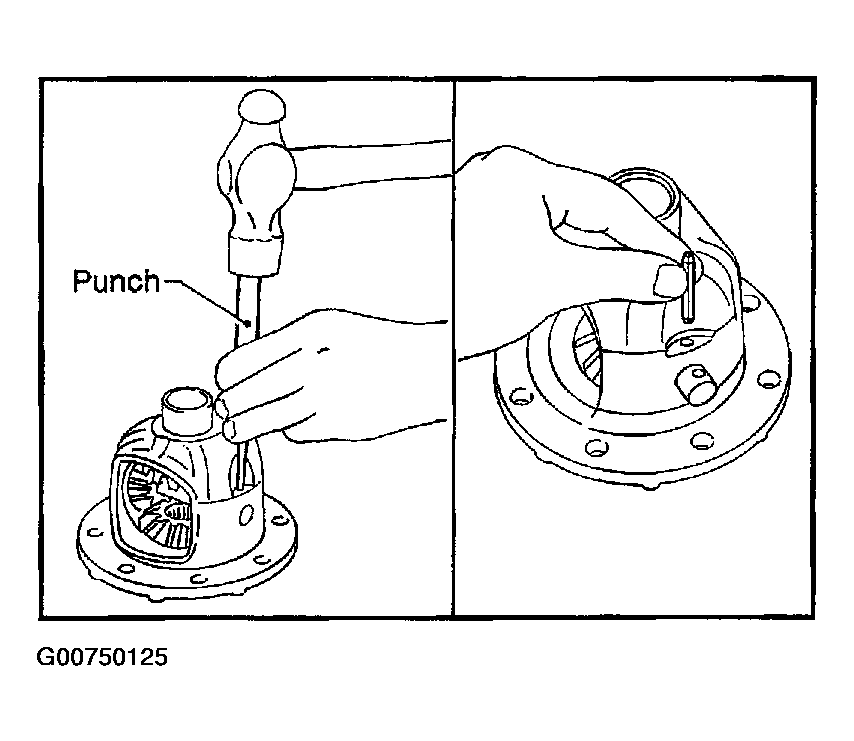 Punch

G00750125