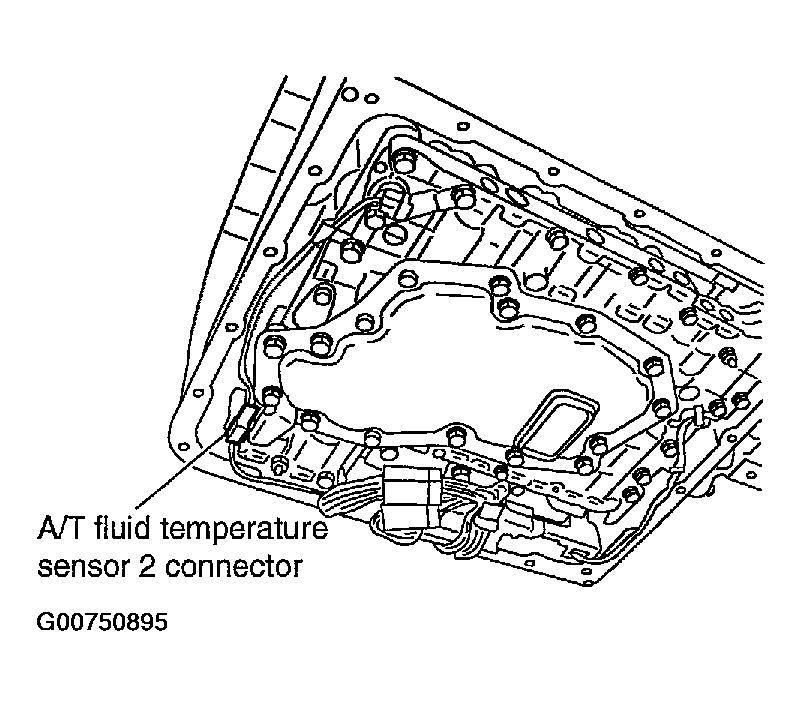 A/T fluid temperature sensor 2 connector

G00750895