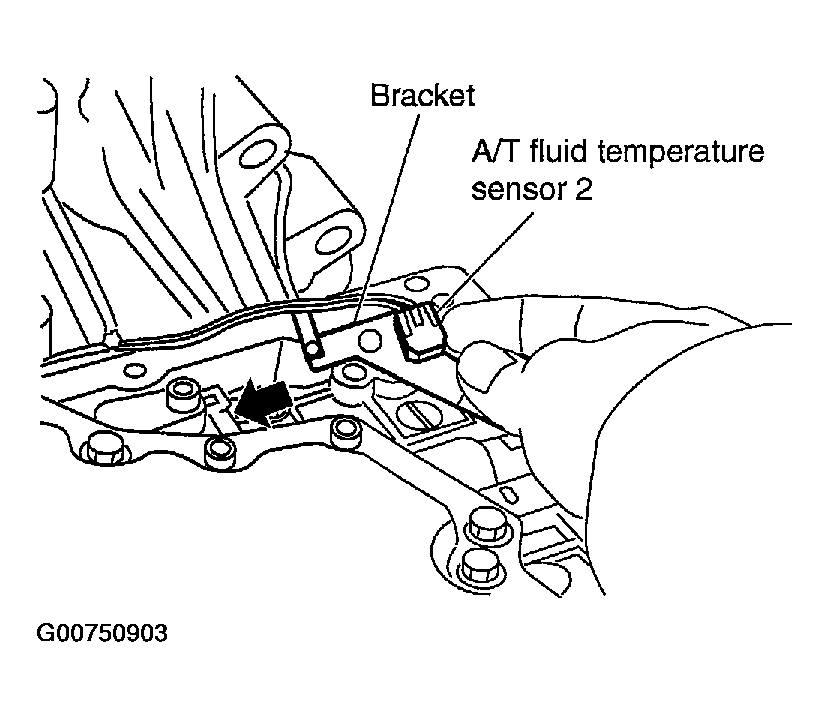 Bracket

A/T fluid temperature sensor 2

G00750903