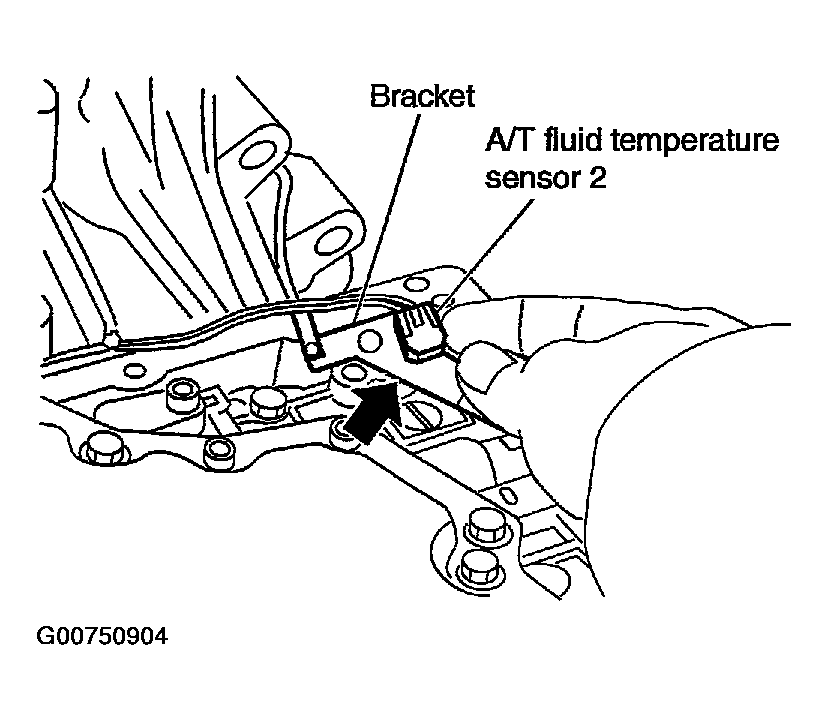 Bracket

A/T fluid temperature sensor 2

G00750904