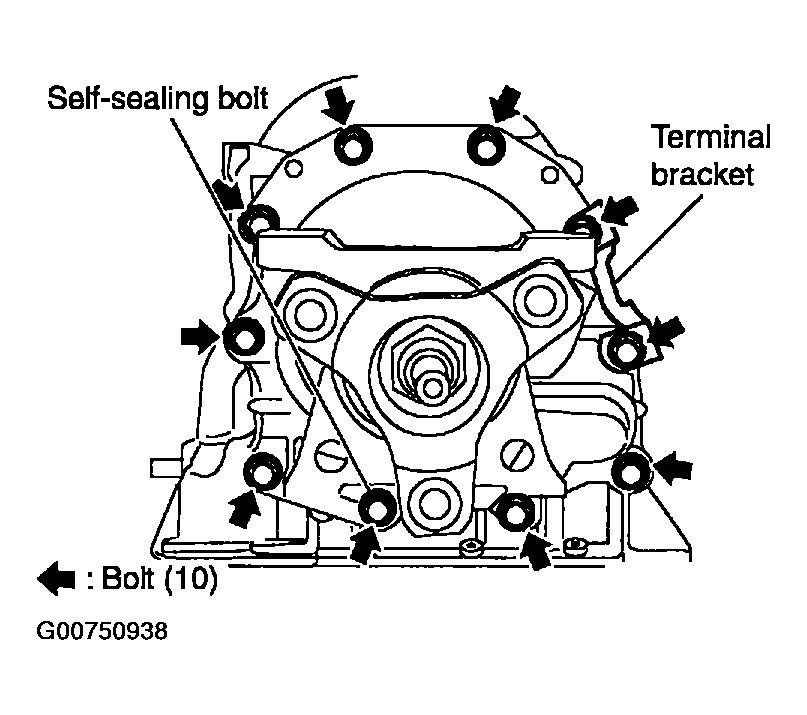 Self-sealing bolt

Terminal bracket

: Bolt (10)

G00750938