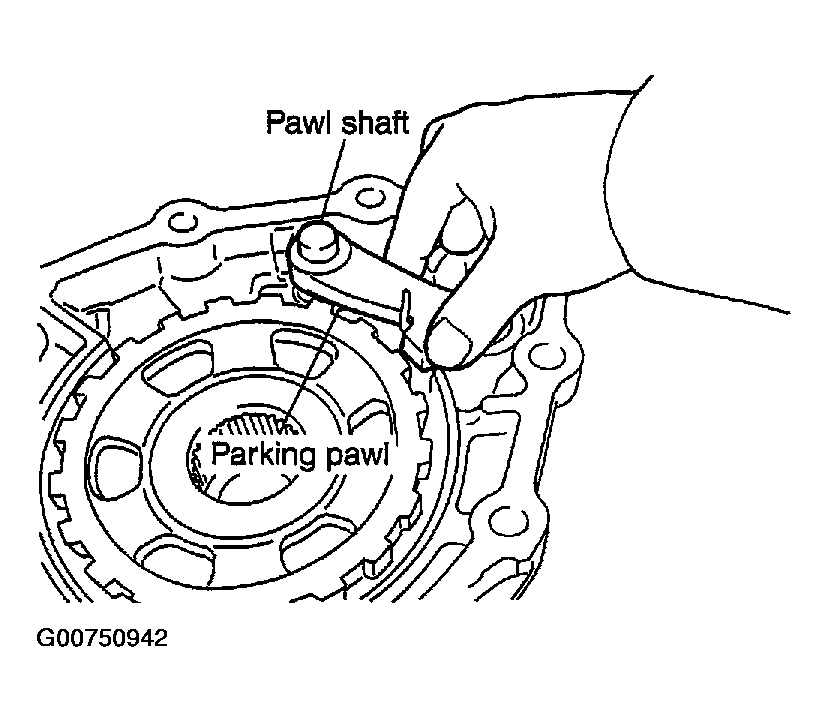 Pawl shaft

Parking pawl

G00750942