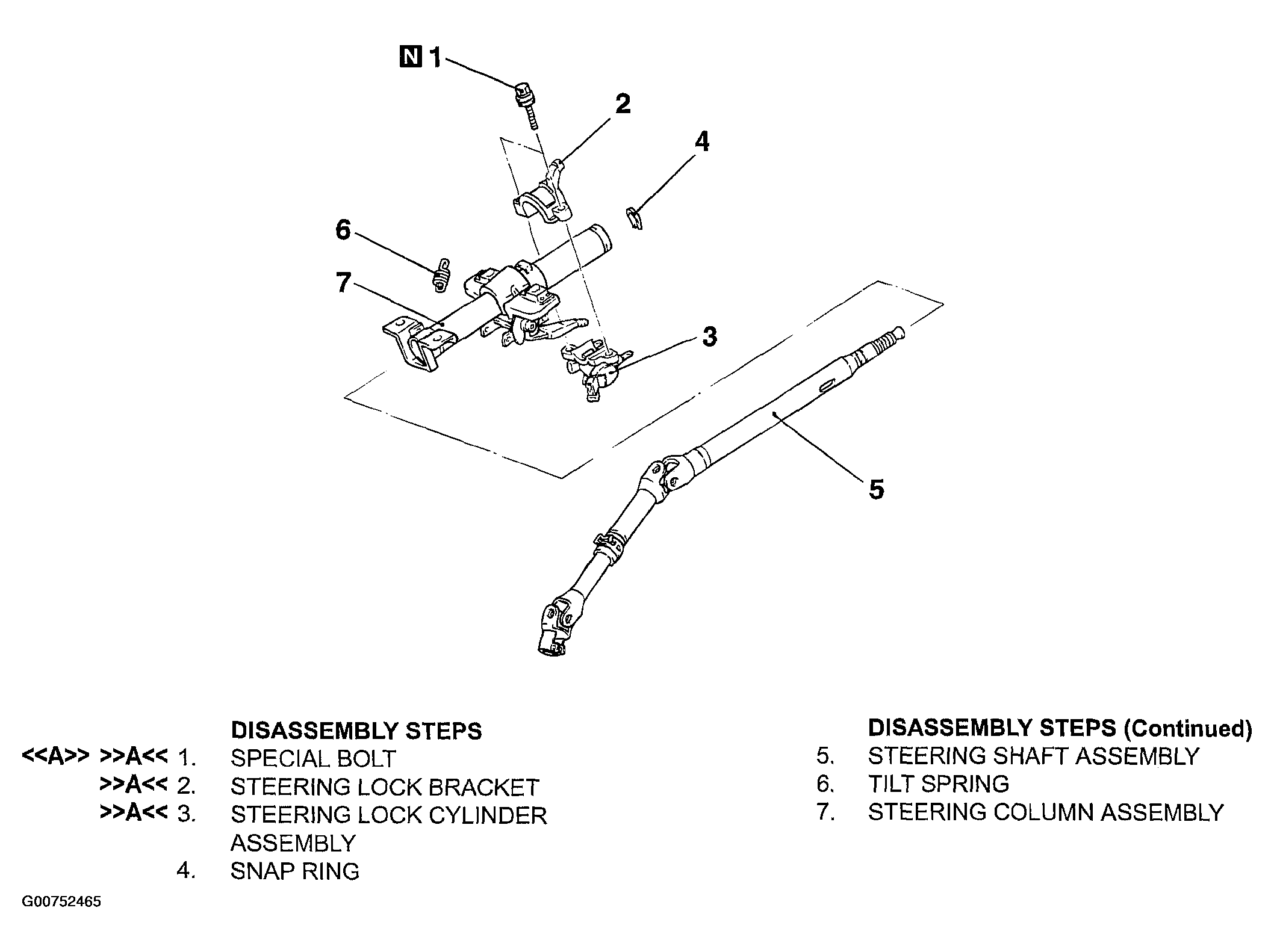 N 1

2

4

6

7

3

5

DISASSEMBLY STEPS

<<A>> >>A<< 1. SPECIAL BOLT

>>A<< 2. STEERING LOCK BRACKET

>>A<< 3. STEERING LOCK CYLINDER ASSEMBLY

4. SNAP RING

DISASSEMBLY STEPS (Continued)

5. STEERING SHAFT ASSEMBLY

6. TILT SPRING

7. STEERING COLUMN ASSEMBLY

G00752465