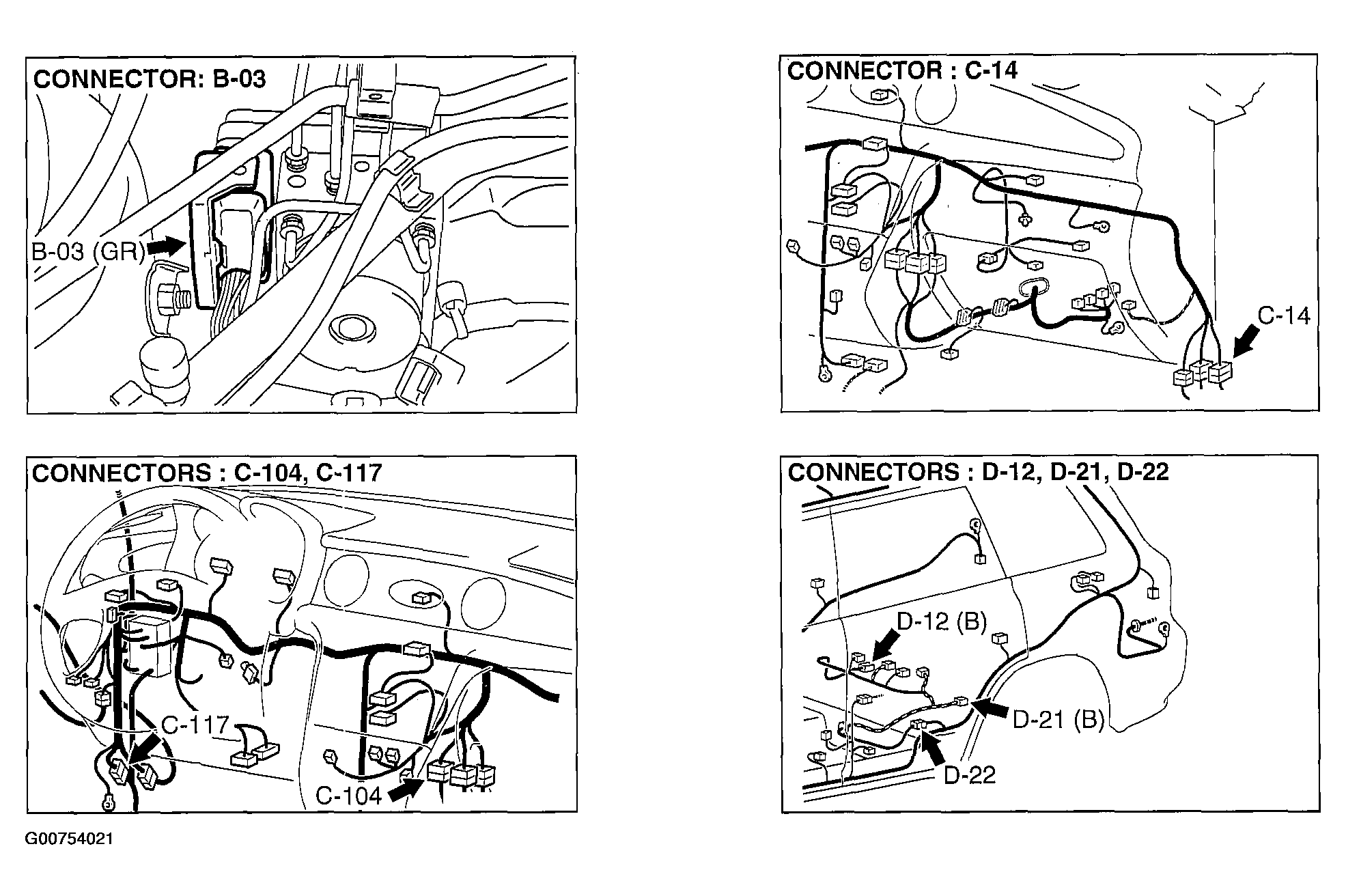 CONNECTOR: B-03

B-03 (GR)

CONNECTOR : C-14

C-14

CONNECTORS : C-104, C-117

C-117

C-104

CONNECTORS : D-12, D-21, D-22

D-12 (B)

D-21 (B)

D-22

G00754021