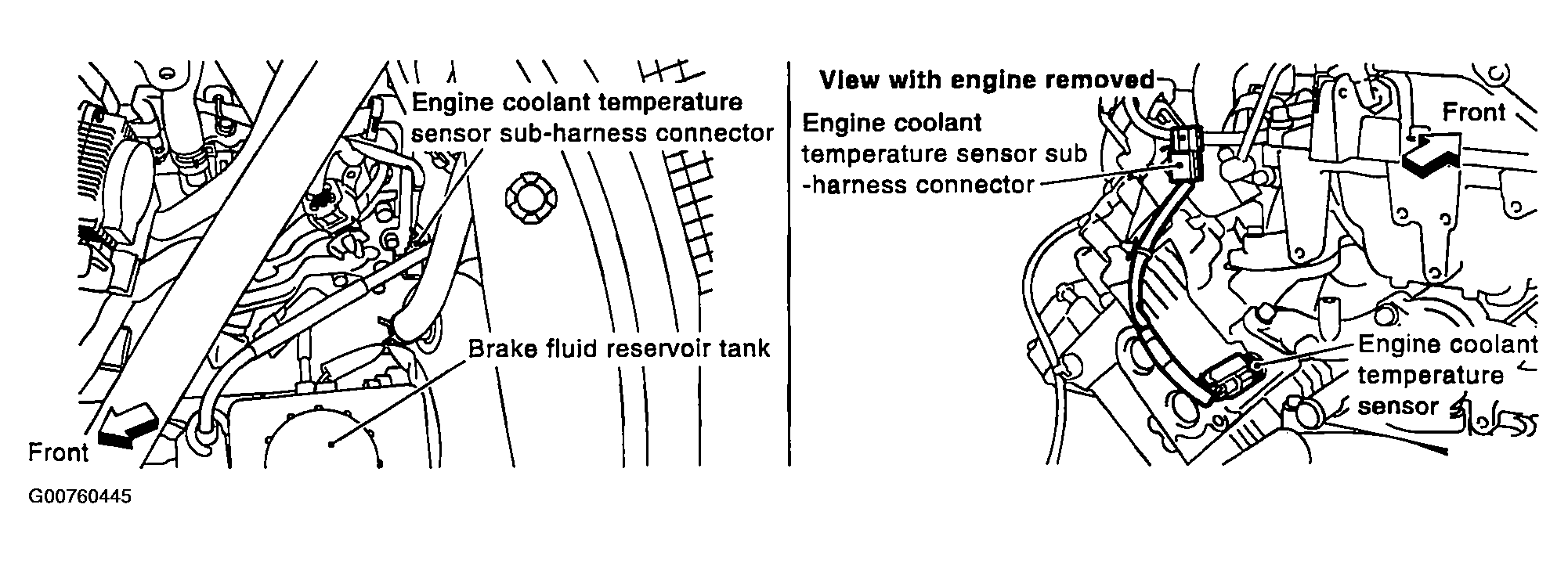 Engine coolant temperature sensor sub-harness connector

Brake fluid reservoir tank

Front

View with engine removed

Engine coolant temperature sensor sub -harness connector

Front

Engine coolant temperature sensor

G00760445