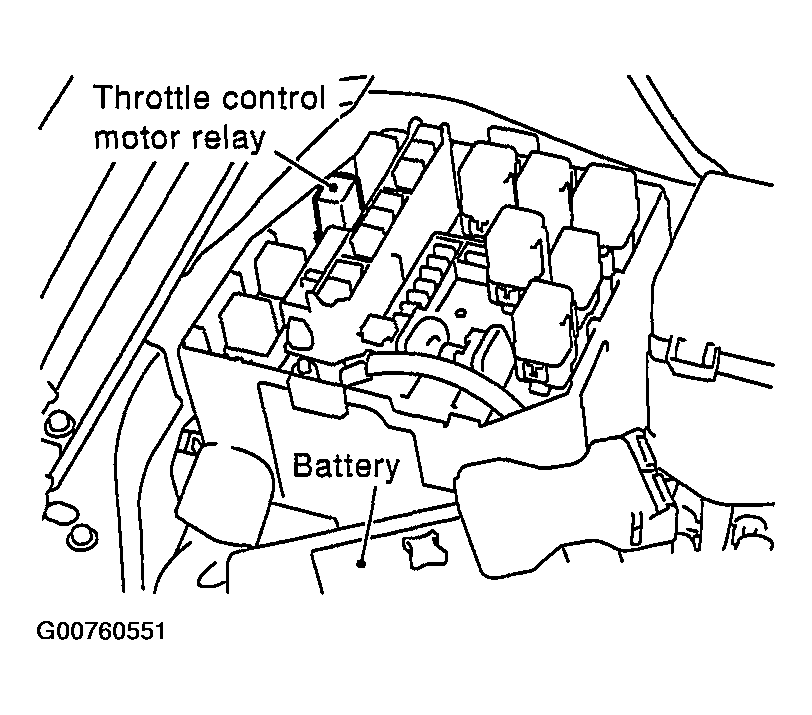 Throttle control motor relay

Battery

G00760551