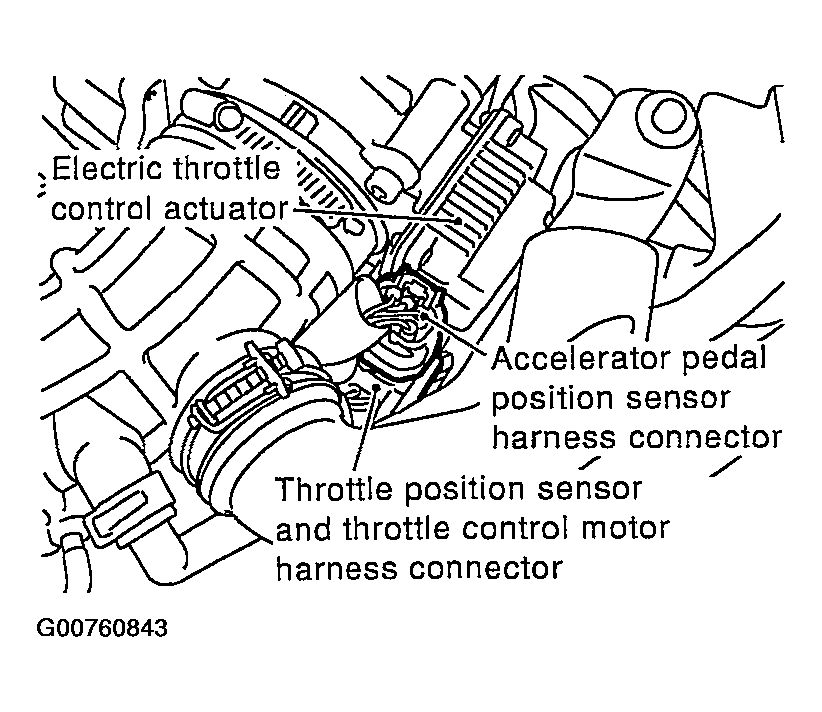 Electric throttle control actuator

Accelerator pedal position sensor harness connector

Throttle position sensor and throttle control motor harness connector

G00760843