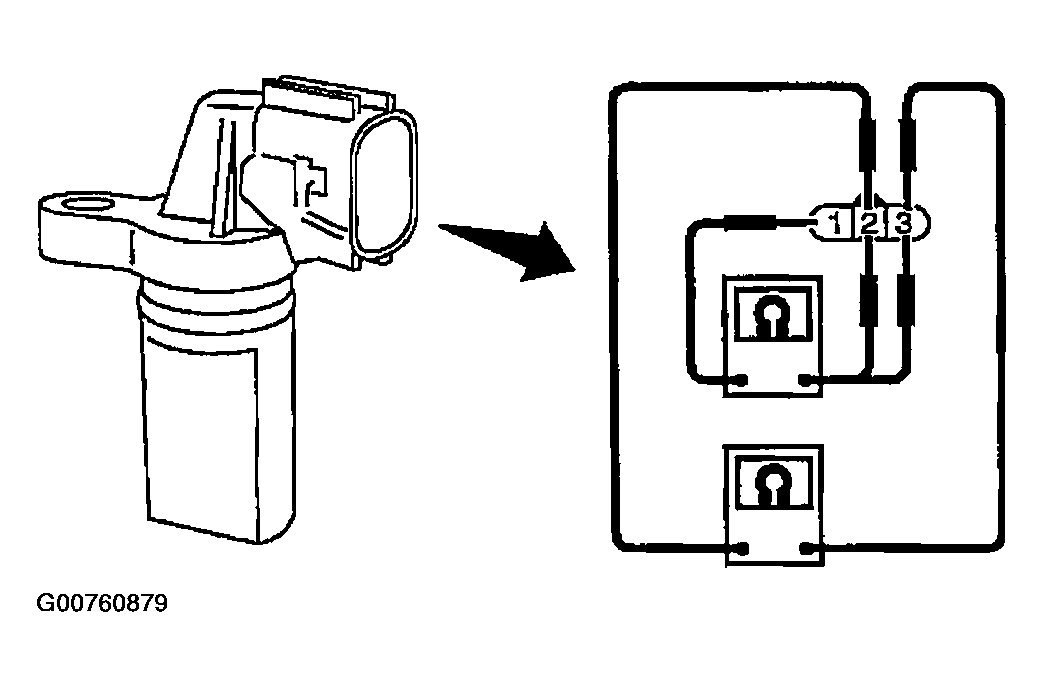 1 2 3

G00760879