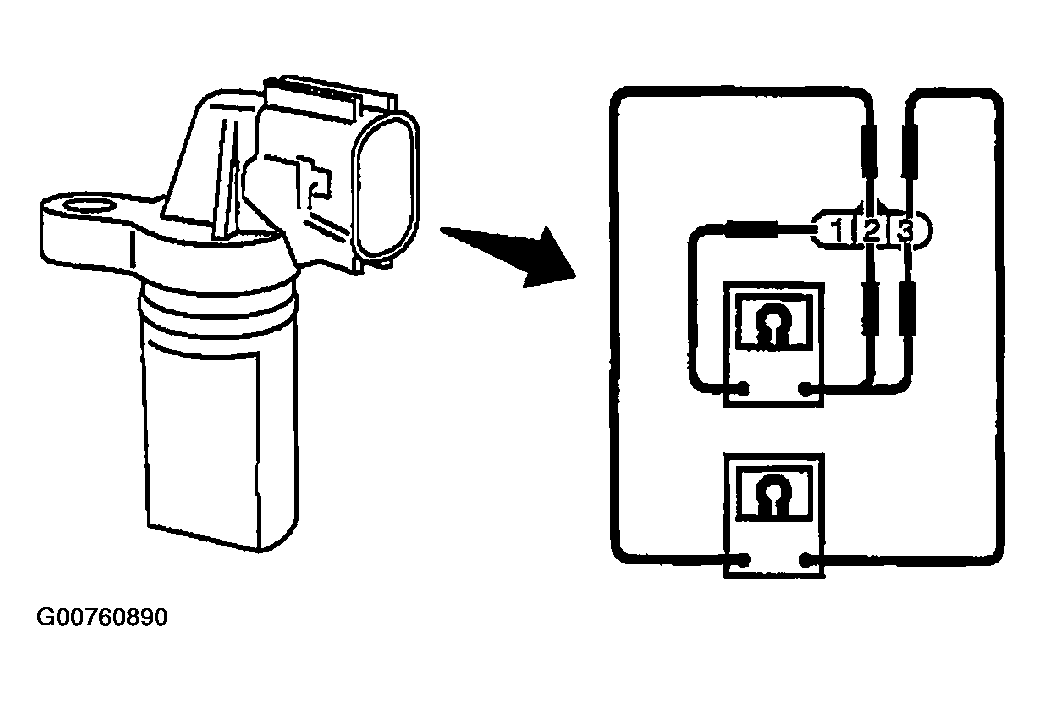 1 2 3

G00760890