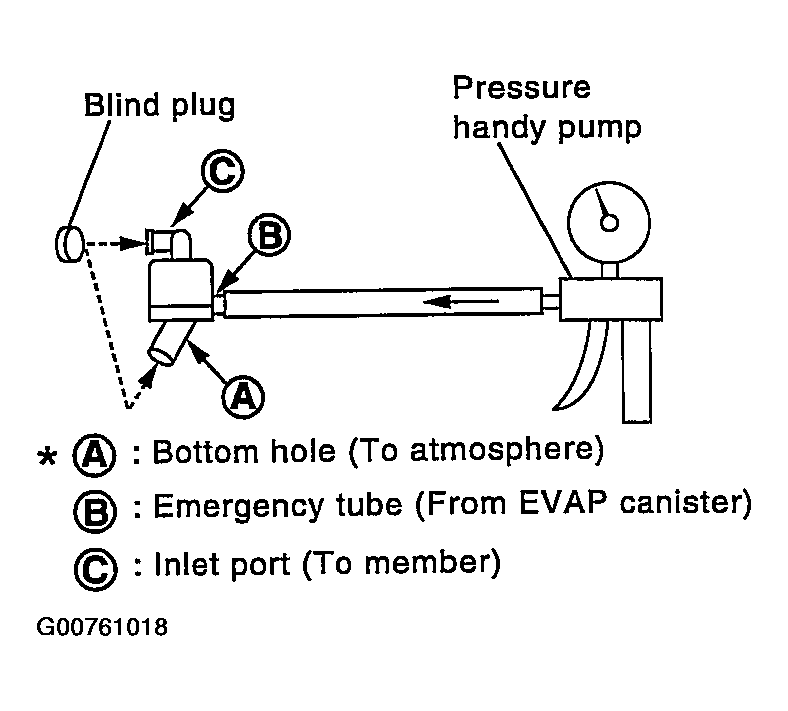 Blind plug

Pressure handy pump

C

B

A

* A : Bottom hole (To atmosphere)

B : Emergency tube (From EVAP canister)

C : Inlet port (To member)

G00761018