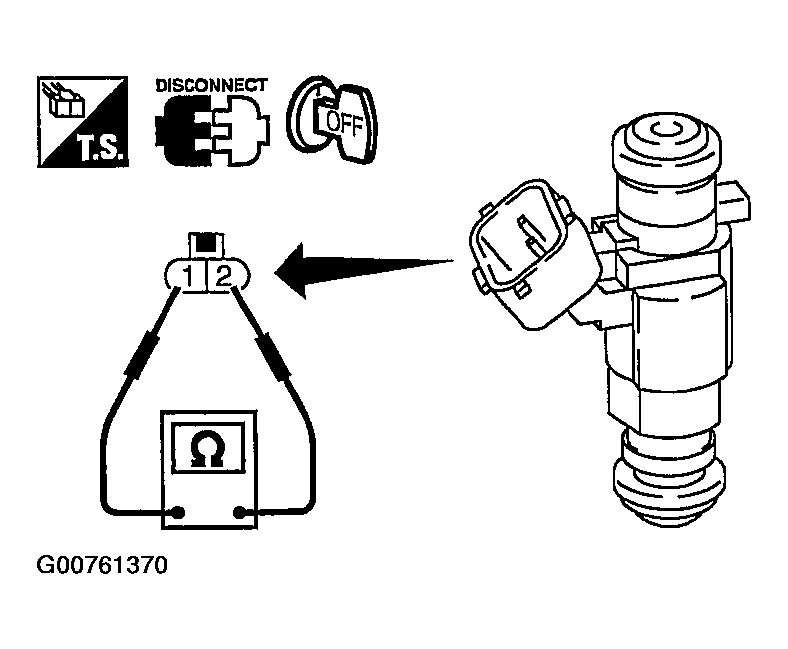 T.S.

DISCONNECT

OFF

1 2

Ω

G00761370