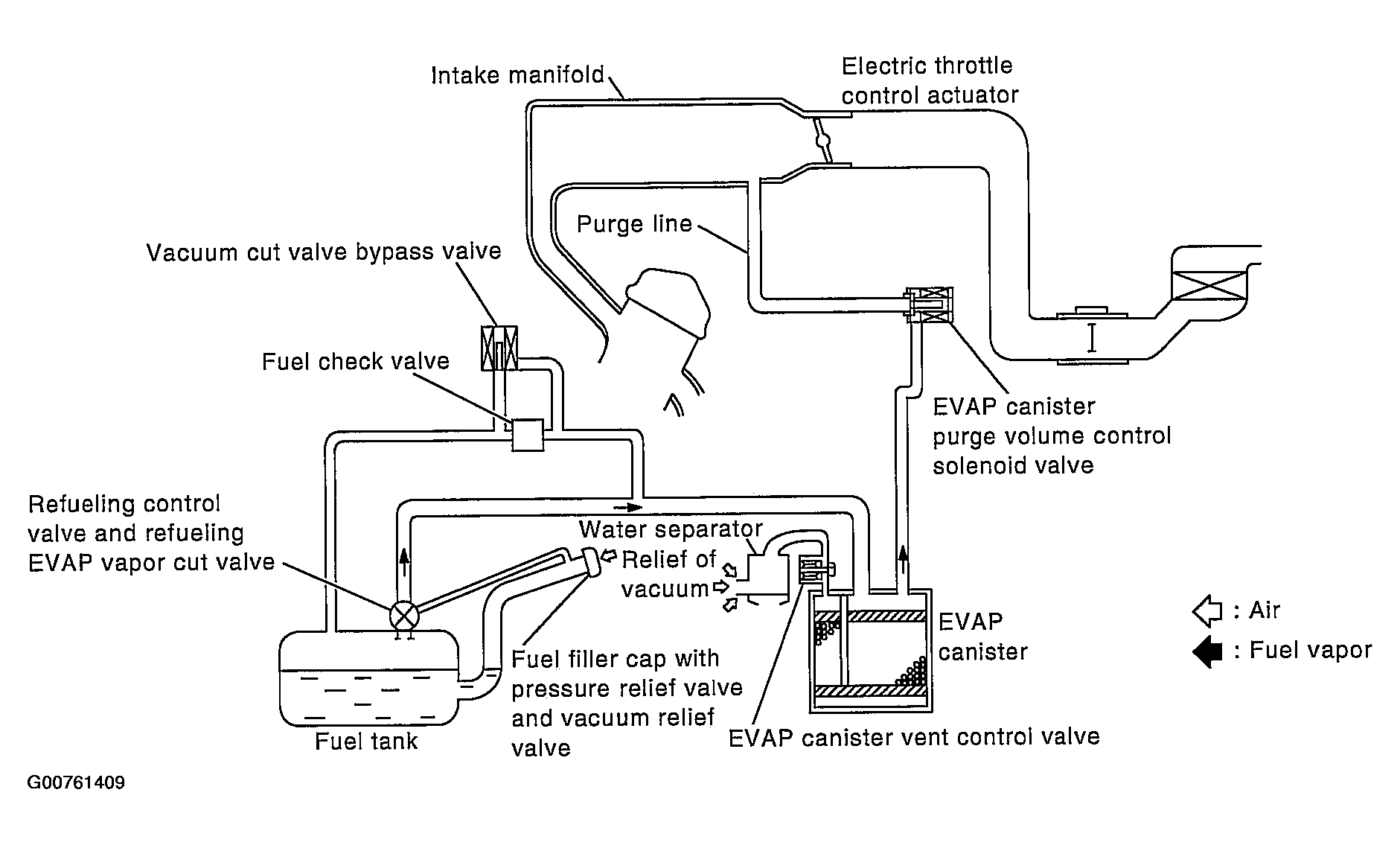 Intake manifold

Electric throttle control actuator

Purge line

Vacuum cut valve bypass valve

Fuel check valve

EVAP canister purge volume control solenoid valve

Refueling control valve and refueling EVAP vapor cut valve

Water separator

Relief of vacuum

EVAP canister

: Air

: Fuel vapor

Fuel filler cap with pressure relief valve and vacuum relief valve

Fuel tank

EVAP canister vent control valve

G00761409