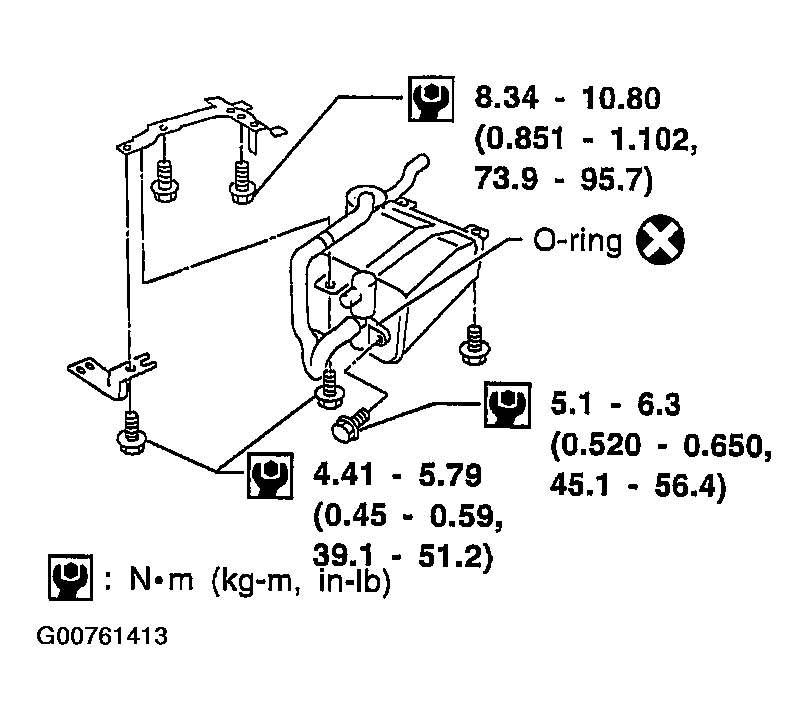 8.34 - 10.80 (0.851 - 1.102, 73.9 - 95.7)

O-ring

5.1 - 6.3 (0.520 - 0.650, 45.1 - 56.4)

4.41 - 5.79 (0.45 - 0.59, 39.1 - 51.2)

: N•m (kg-m, in-lb)

G00761413