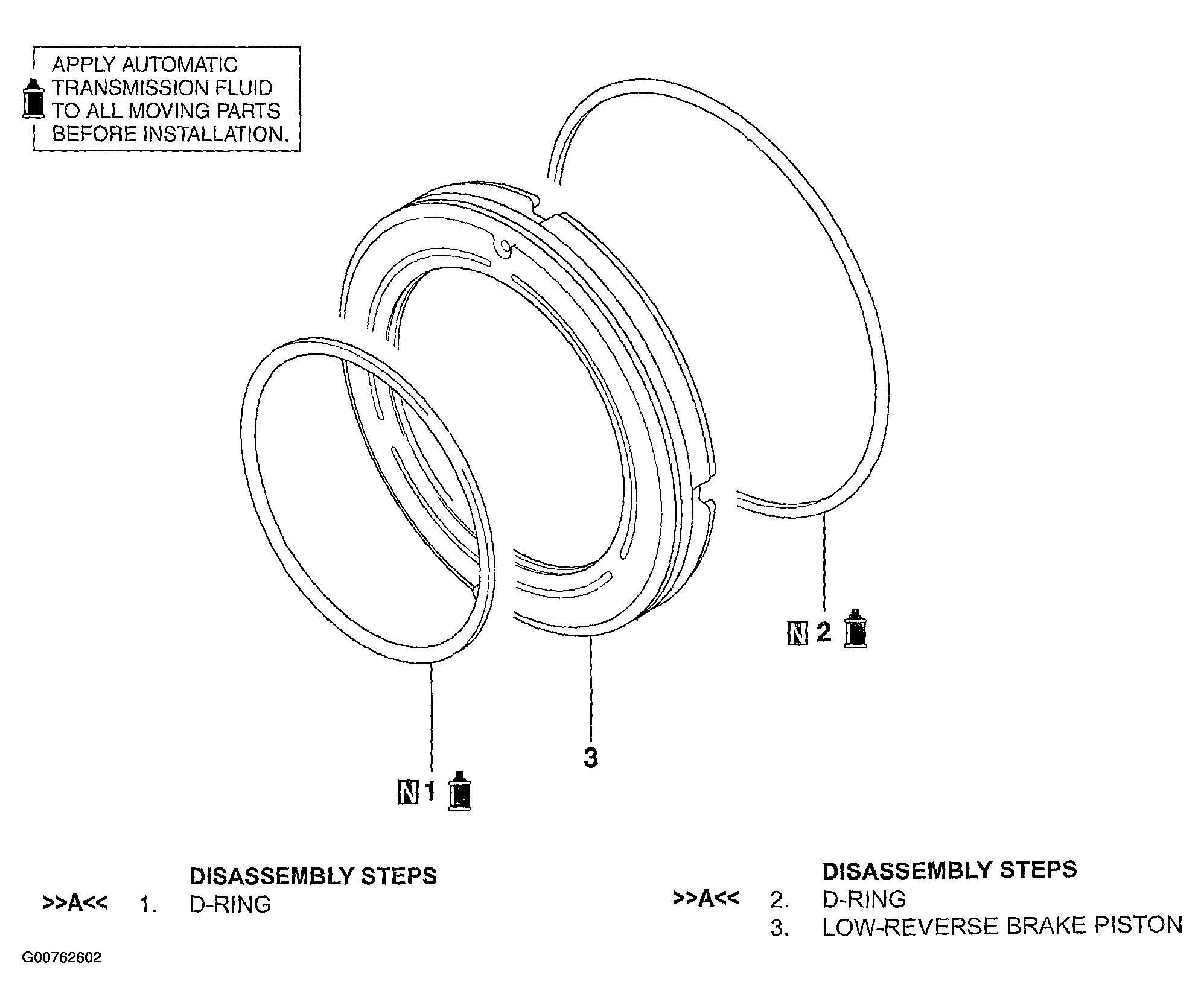 APPLY AUTOMATIC TRANSMISSION FLUID TO ALL MOVING PARTS BEFORE INSTALLATION.

N 2

3

N 1

DISASSEMBLY STEPS
>>A<< 1. D-RING

DISASSEMBLY STEPS
>>A<< 2. D-RING
3. LOW-REVERSE BRAKE PISTON

G00762602