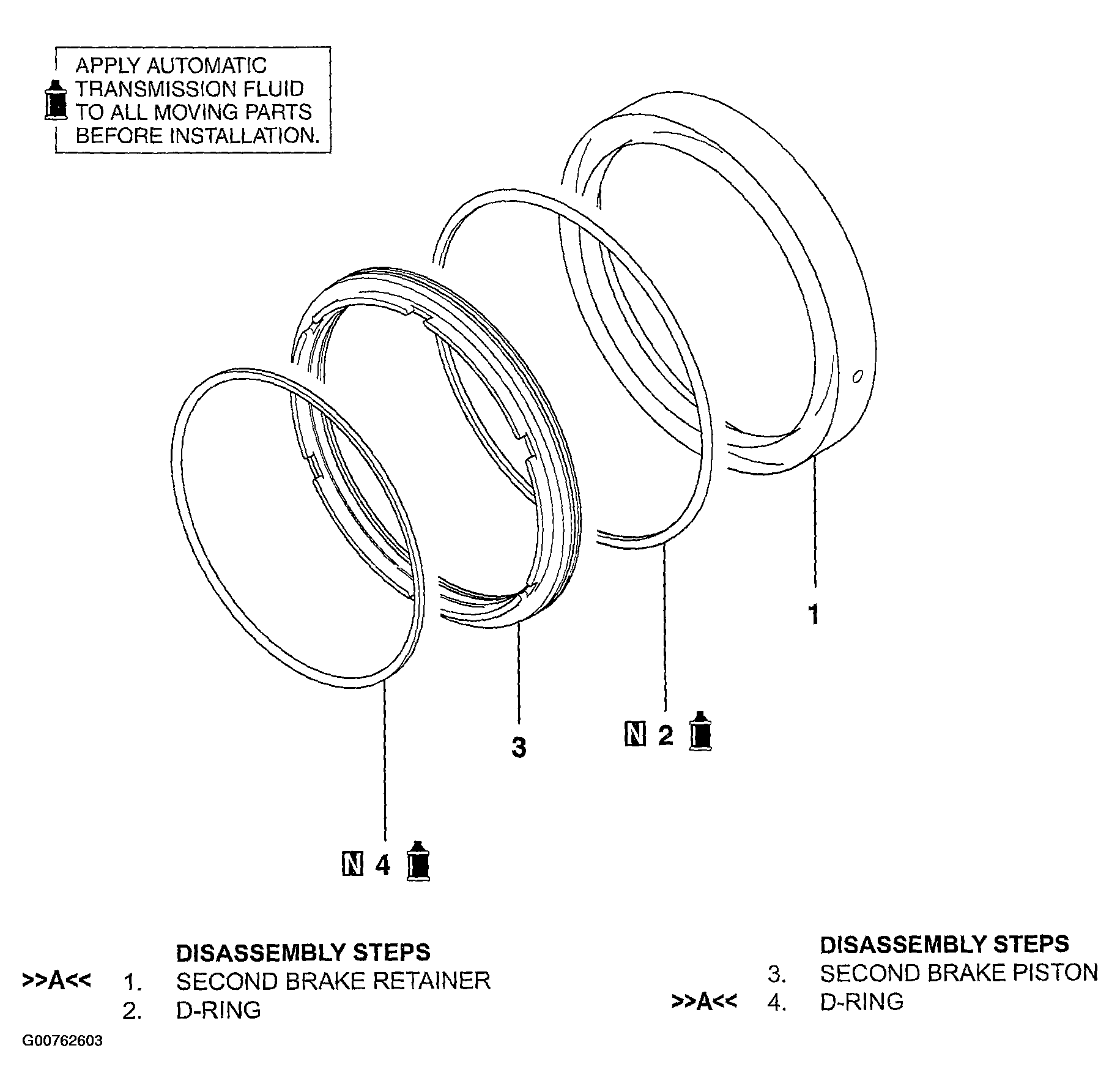 APPLY AUTOMATIC TRANSMISSION FLUID TO ALL MOVING PARTS BEFORE INSTALLATION.

1

N 2

3

N 4

DISASSEMBLY STEPS
>>A<< 1. SECOND BRAKE RETAINER
2. D-RING

DISASSEMBLY STEPS
3. SECOND BRAKE PISTON
>>A<< 4. D-RING

G00762603