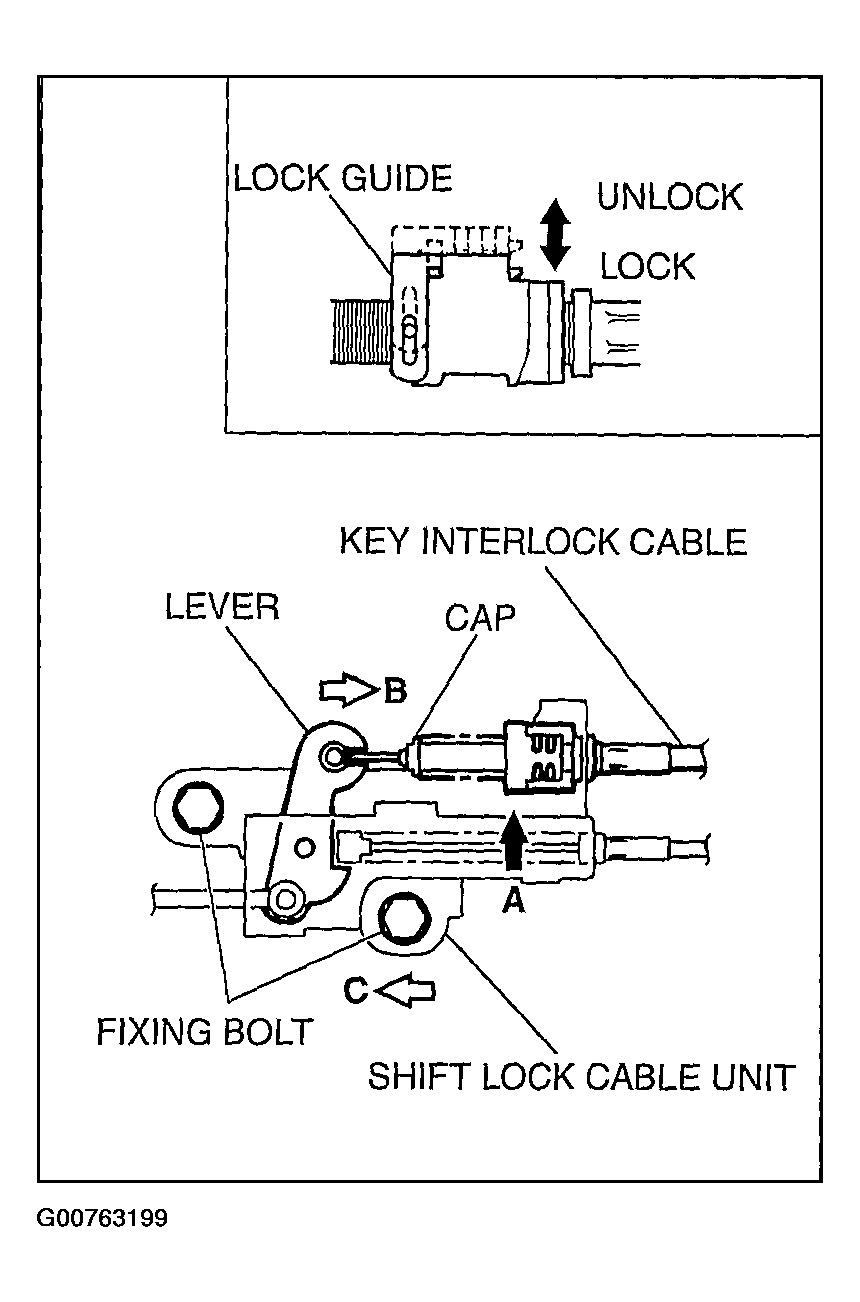 LOCK GUIDE
UNLOCK
LOCK

KEY INTERLOCK CABLE
LEVER
CAP
B
A
C
FIXING BOLT
SHIFT LOCK CABLE UNIT

G00763199