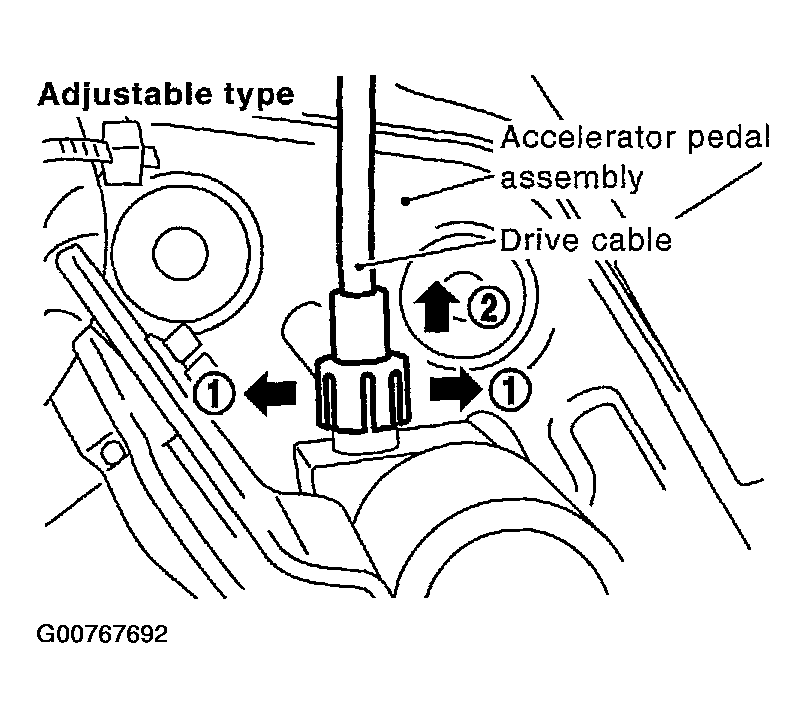 Adjustable type

Accelerator pedal assembly

Drive cable

2

1

1

G00767692