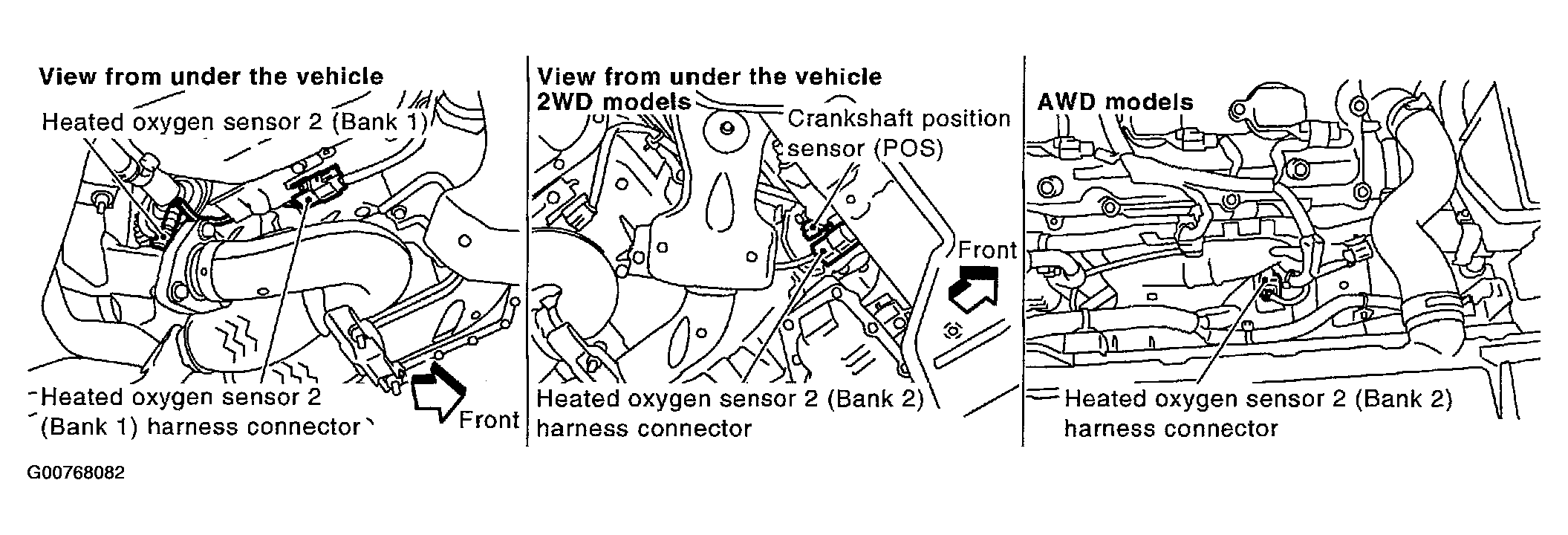 View from under the vehicle

Heated oxygen sensor 2 (Bank 1)

Heated oxygen sensor 2 (Bank 1) harness connector

Front

View from under the vehicle
2WD models

Crankshaft position sensor (POS)

Front

Heated oxygen sensor 2 (Bank 2) harness connector

AWD models

Heated oxygen sensor 2 (Bank 2) harness connector

G00768082